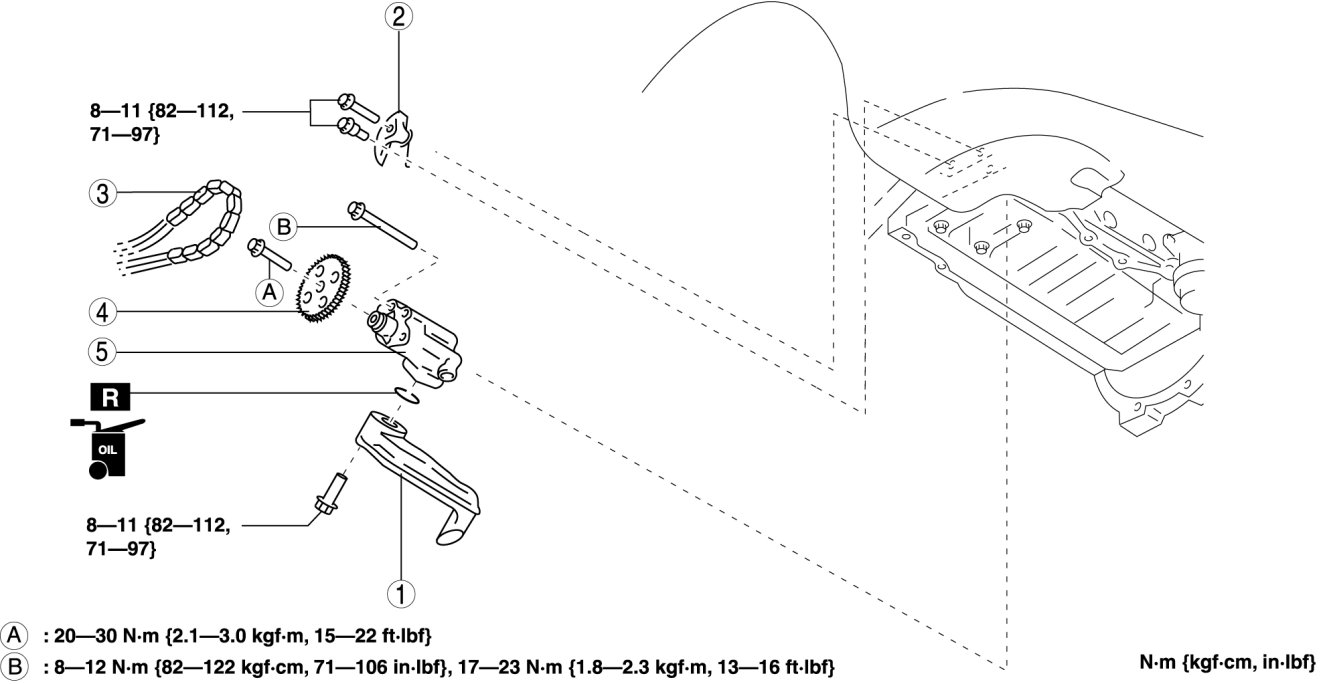 2

8—11 {82—112, 71—97}

3

B

A

4

5

R

OIL

8—11 {82—112, 71—97}

1

A : 20—30 N·m {2.1—3.0 kgf·m, 15—22 ft·lbf}
B : 8—12 N·m {82—122 kgf·cm, 71—106 in·lbf}, 17—23 N·m {1.8—2.3 kgf·m, 13—16 ft·lbf}

N·m {kgf·cm, in·lbf}