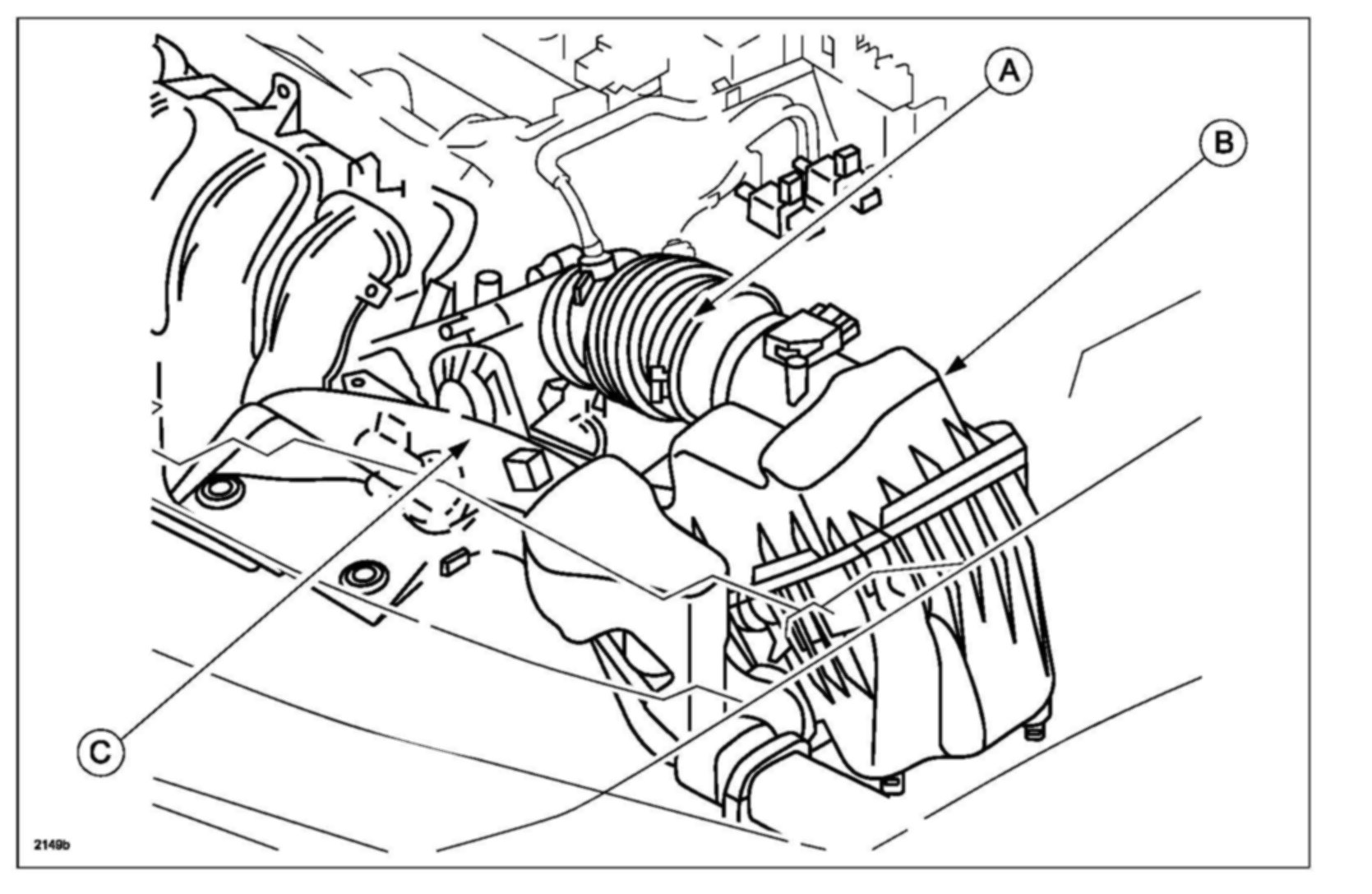 A
B
C
2149b