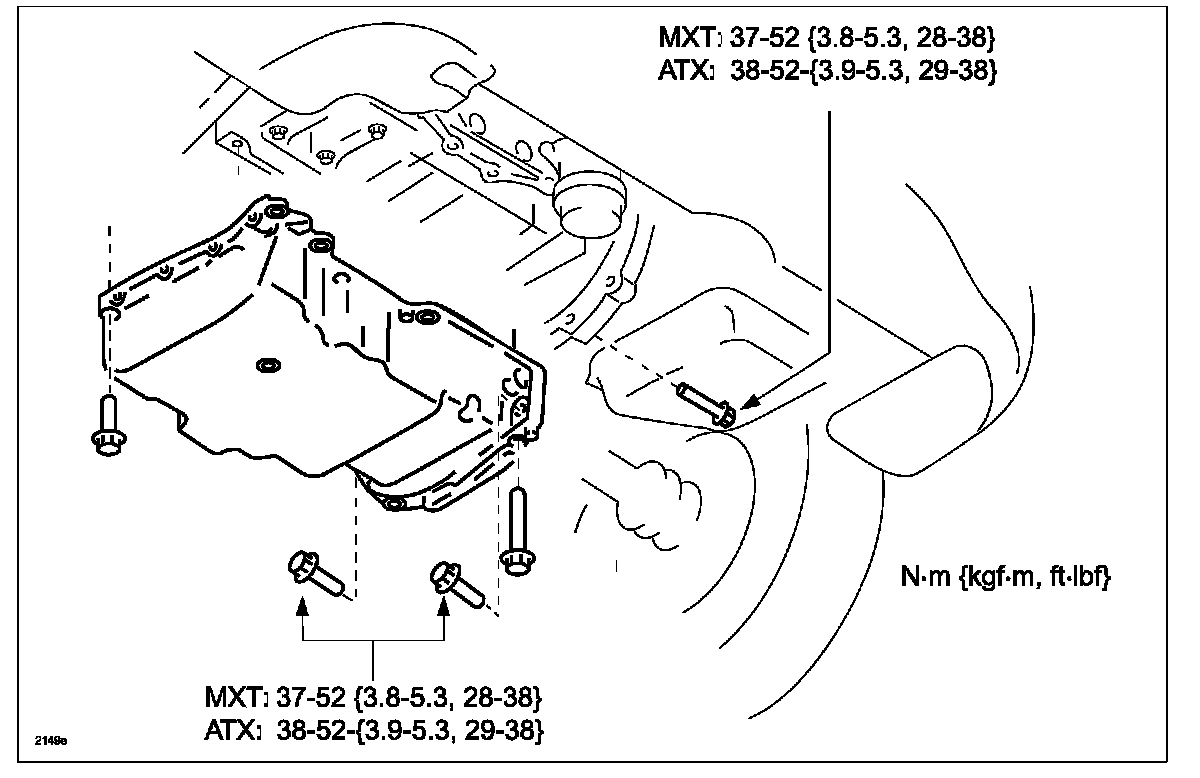 MXT: 37-52 {3.8-5.3, 28-38}
ATX: 38-52-{3.9-5.3, 29-38}

N·m {kgf·m, ft·lbf}

MXT: 37-52 {3.8-5.3, 28-38}
ATX: 38-52-{3.9-5.3, 29-38}

2149e