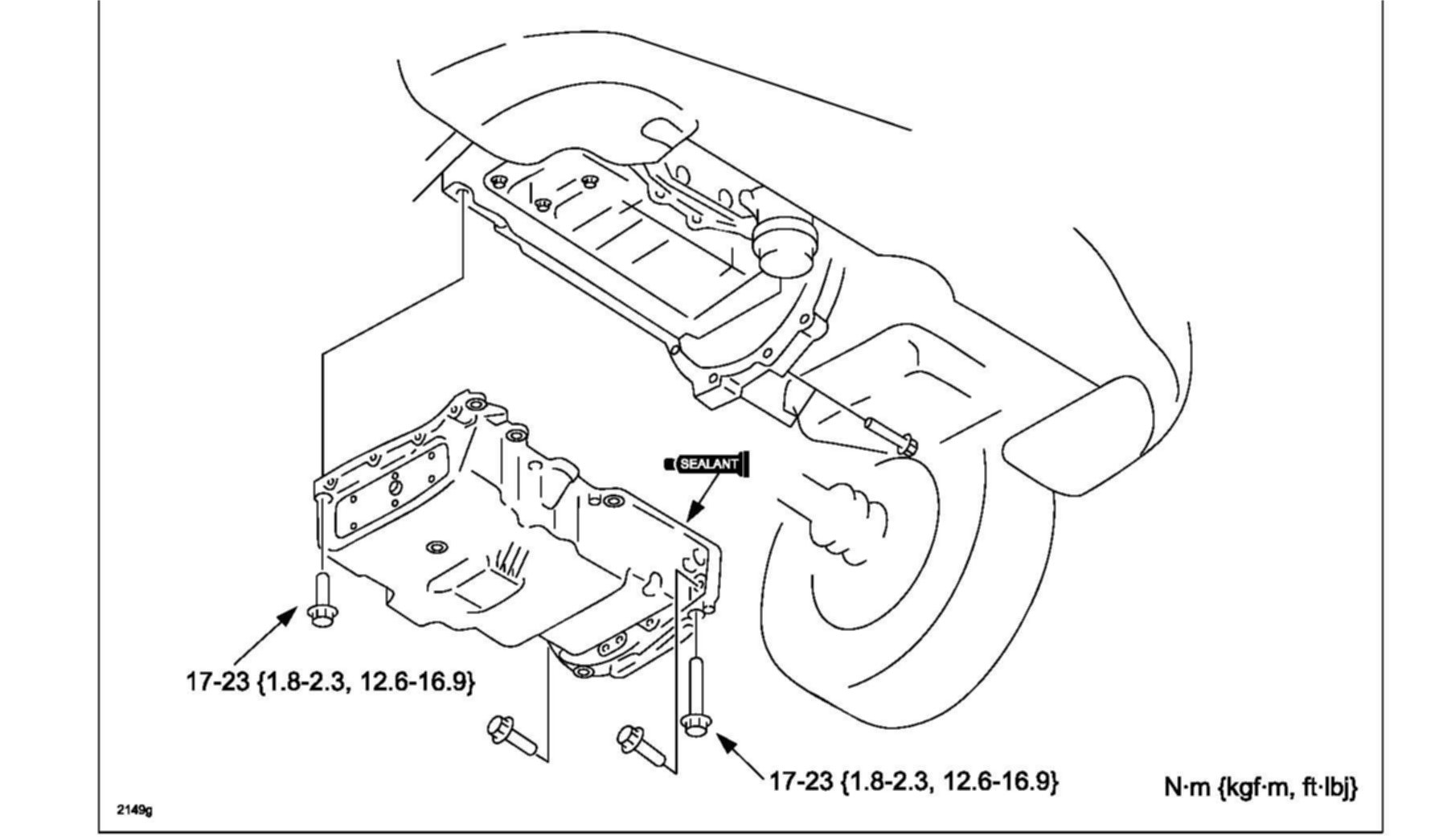 SEALANT

17-23 {1.8-2.3, 12.6-16.9}

17-23 {1.8-2.3, 12.6-16.9}

N·m {kgf·m, ft·lbj}

2149g