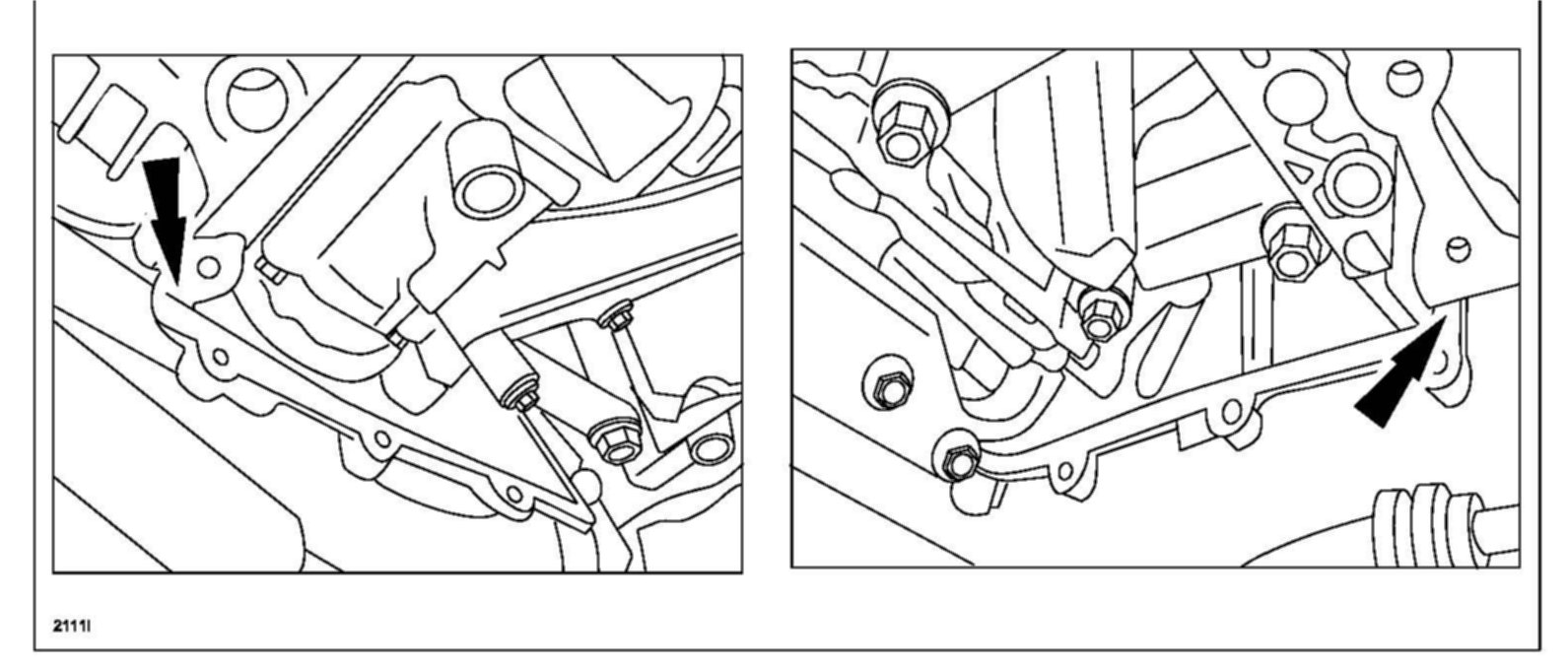 2111I