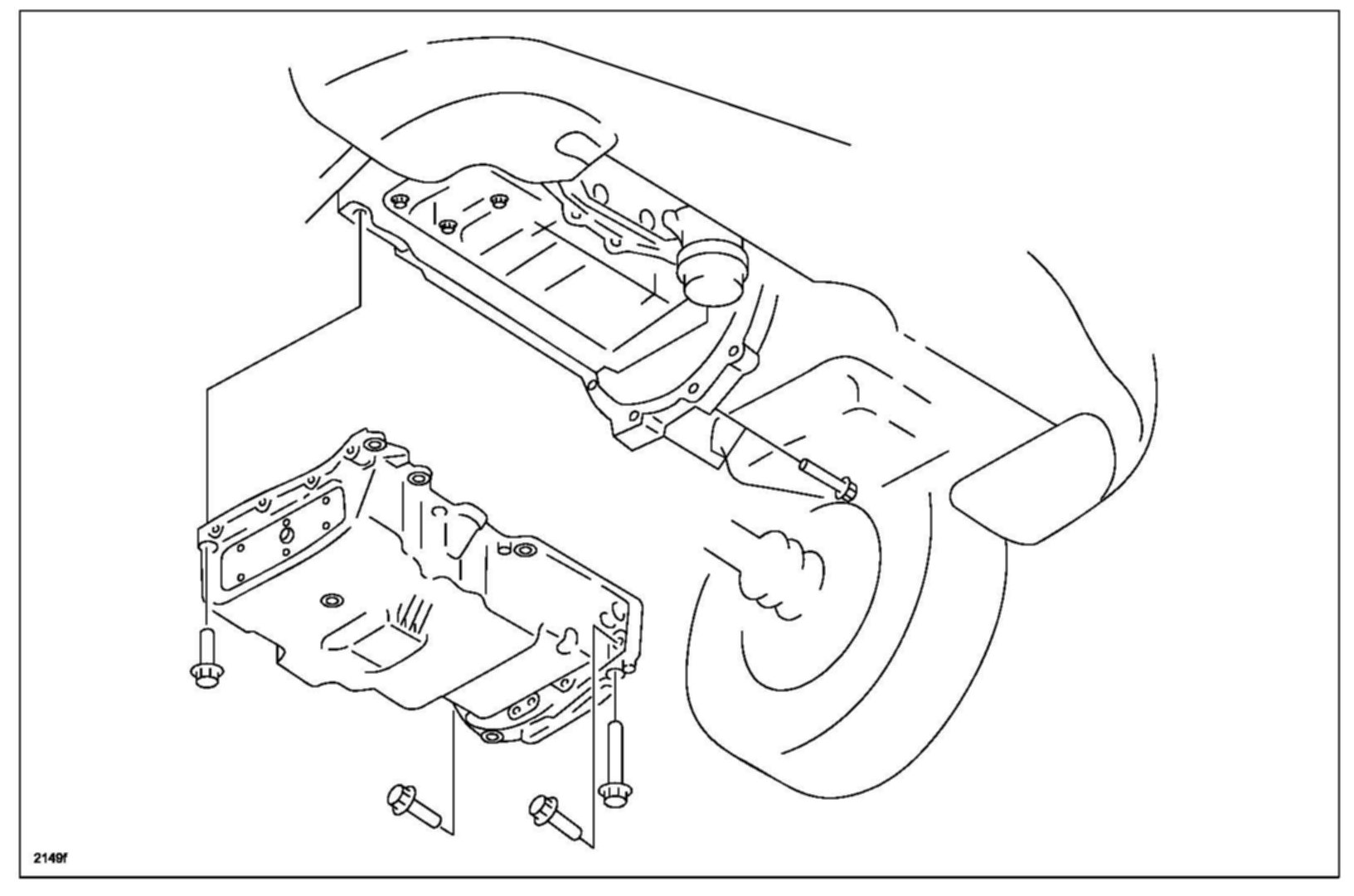 2149f