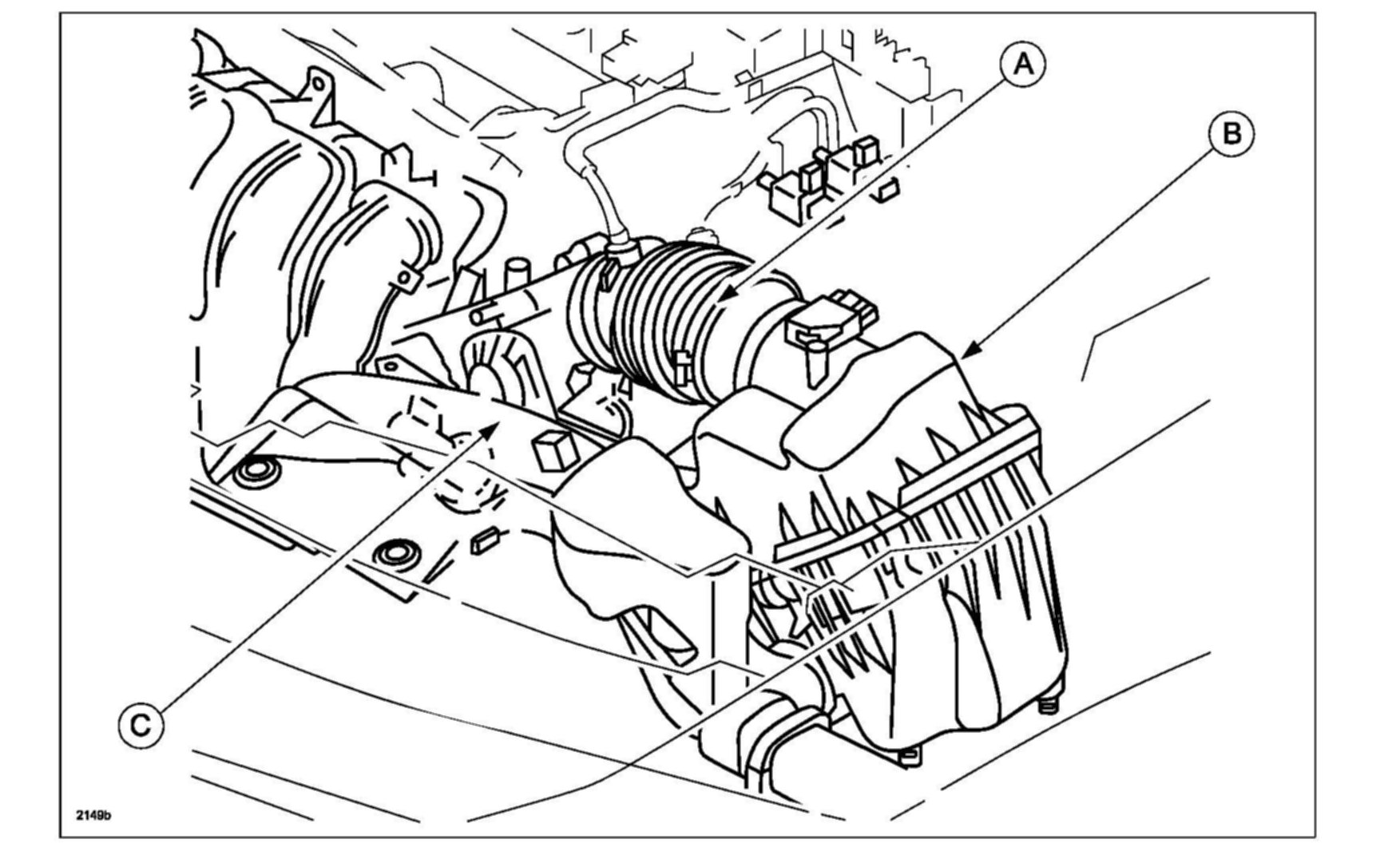 A
B
C
2149b