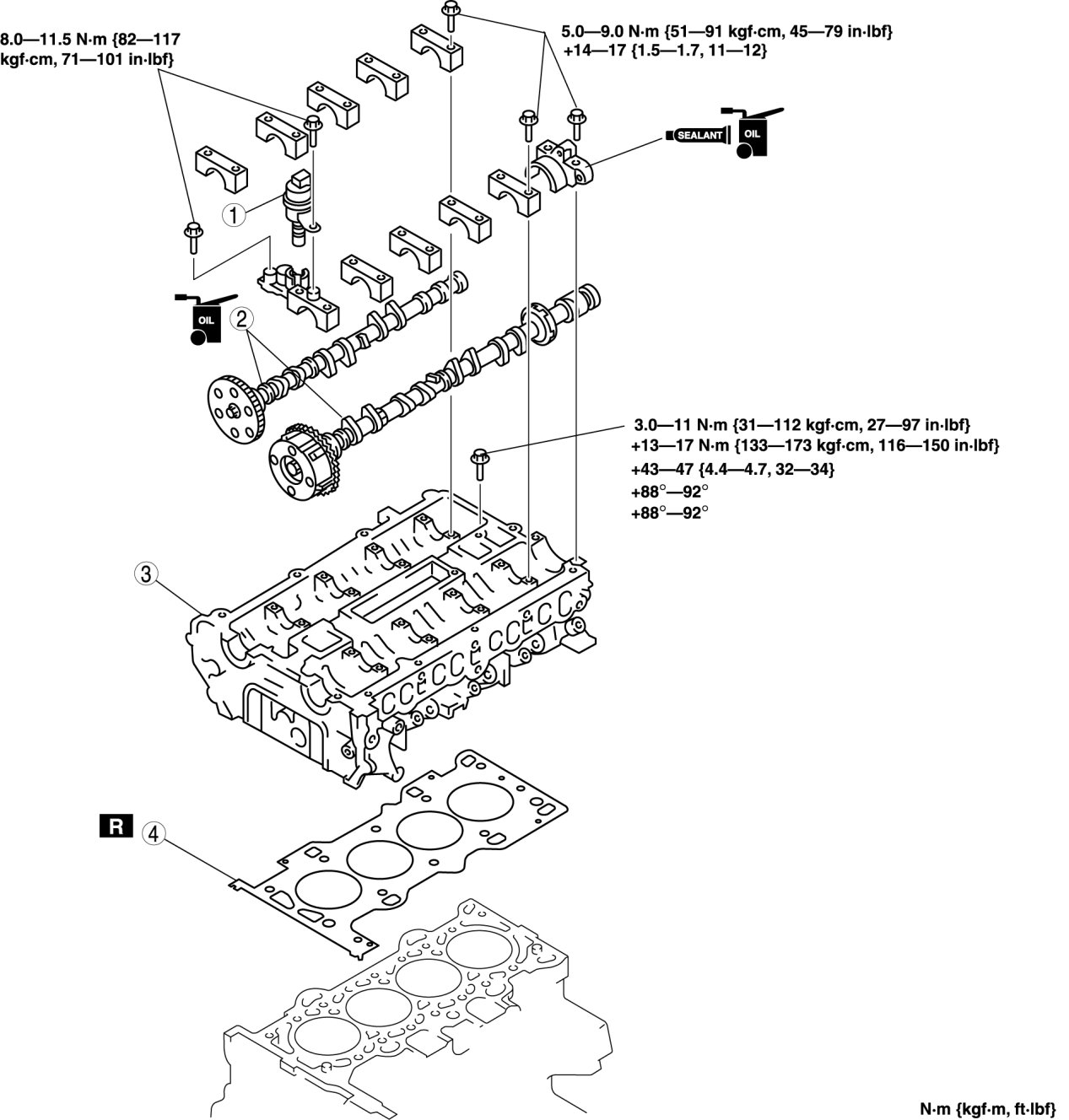 8.0—11.5 N·m {82—117 kgf·cm, 71—101 in·lbf}

5.0—9.0 N·m {51—91 kgf·cm, 45—79 in·lbf}
+14—17 {1.5—1.7, 11—12}

SEALANT

OIL

1

OIL

2

3.0—11 N·m {31—112 kgf·cm, 27—97 in·lbf}
+13—17 N·m {133—173 kgf·cm, 116—150 in·lbf}
+43—47 {4.4—4.7, 32—34}
+88°—92°
+88°—92°

3

R

4

N·m {kgf·m, ft·lbf}