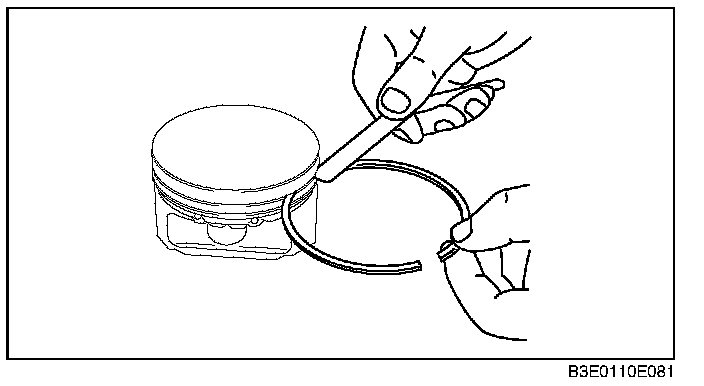 B3E0110E081