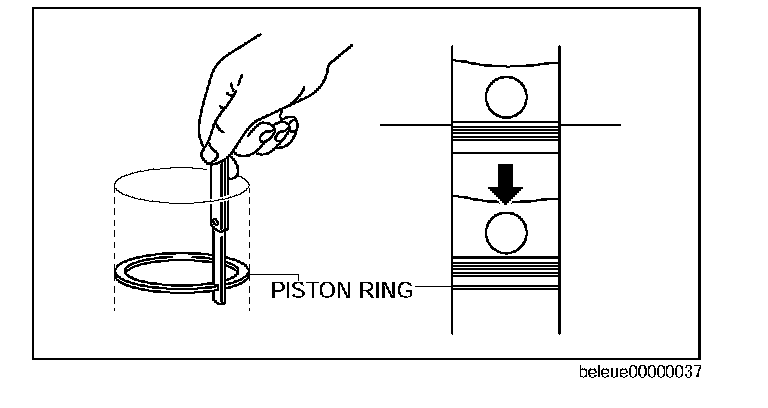 PISTON RING

beleue00000037