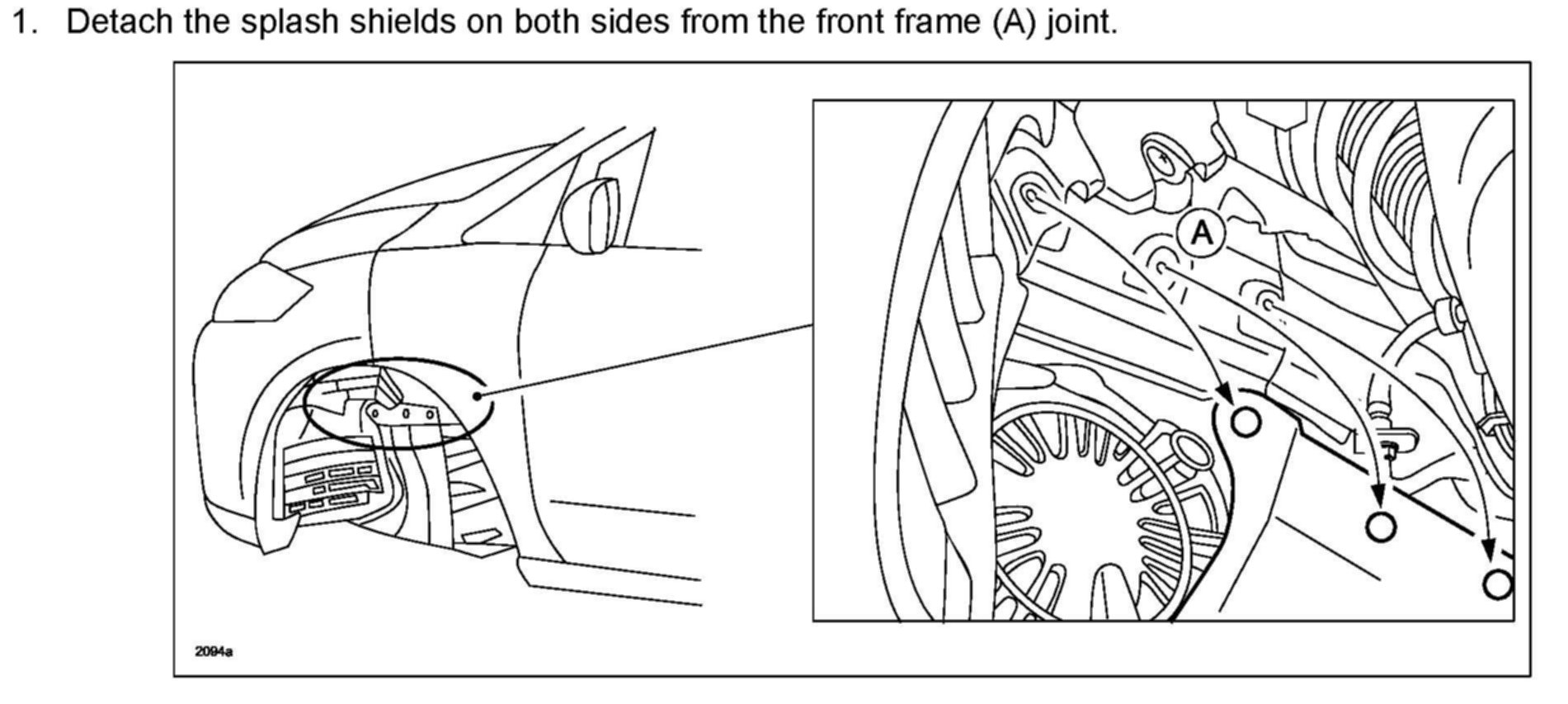 1. Detach the splash shields on both sides from the front frame (A) joint.

A

2094a