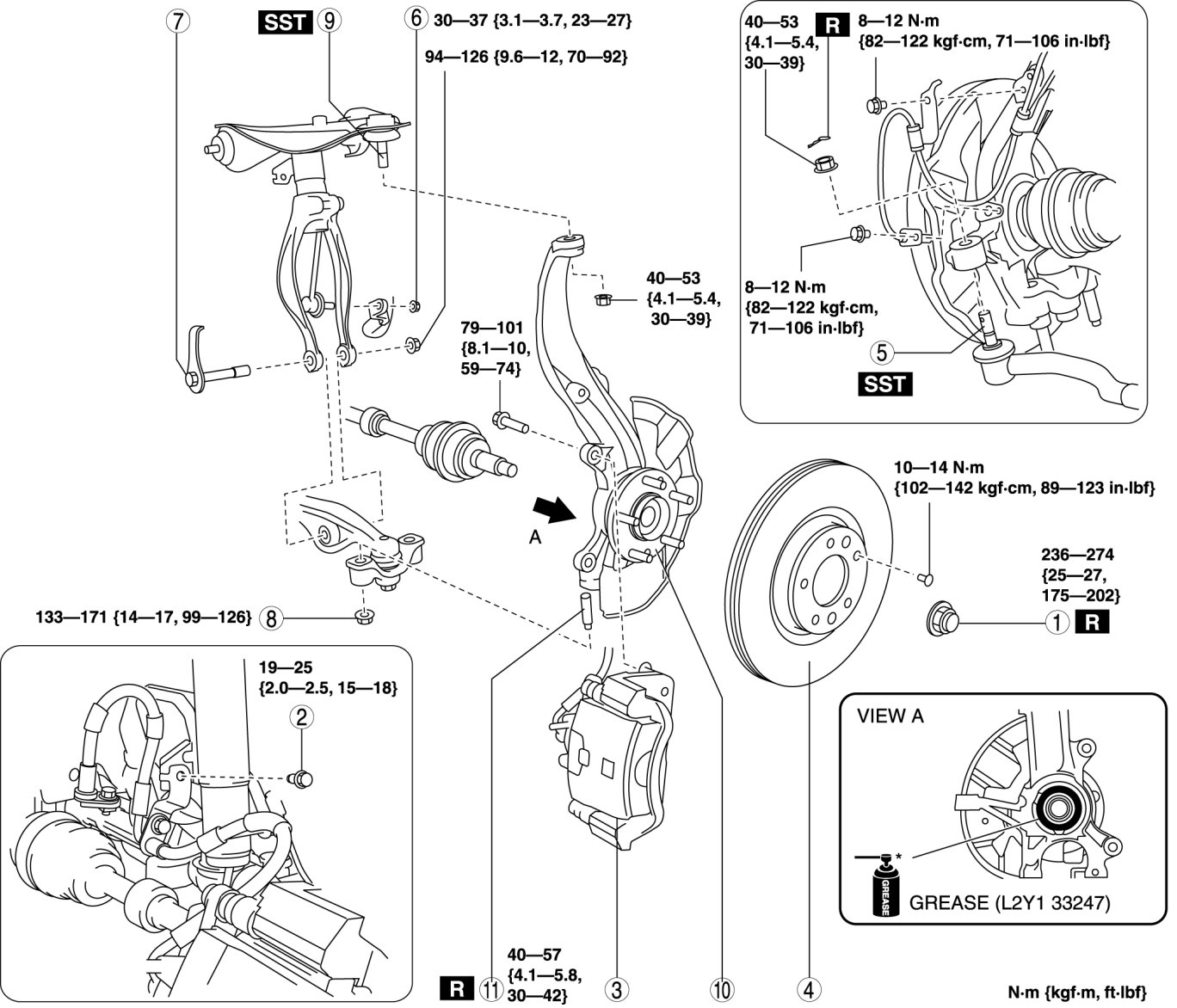 7
SST 9
6 30—37 {3.1—3.7, 23—27}
94—126 {9.6—12, 70—92}

40—53 {4.1—5.4, 30—39}
R
8—12 N·m {82—122 kgf·cm, 71—106 in·lbf}

8—12 N·m {82—122 kgf·cm, 71—106 in·lbf}
5
SST

40—53 {4.1—5.4, 30—39}

79—101 {8.1—10, 59—74}

A

10—14 N·m {102—142 kgf·cm, 89—123 in·lbf}

236—274 {25—27, 175—202}
1 R

133—171 {14—17, 99—126} 8

19—25 {2.0—2.5, 15—18}
2

VIEW A
*
GREASE
GREASE (L2Y1 33247)

R 11 40—57 {4.1—5.8, 30—42}
3
10
4
N·m {kgf·m, ft·lbf}