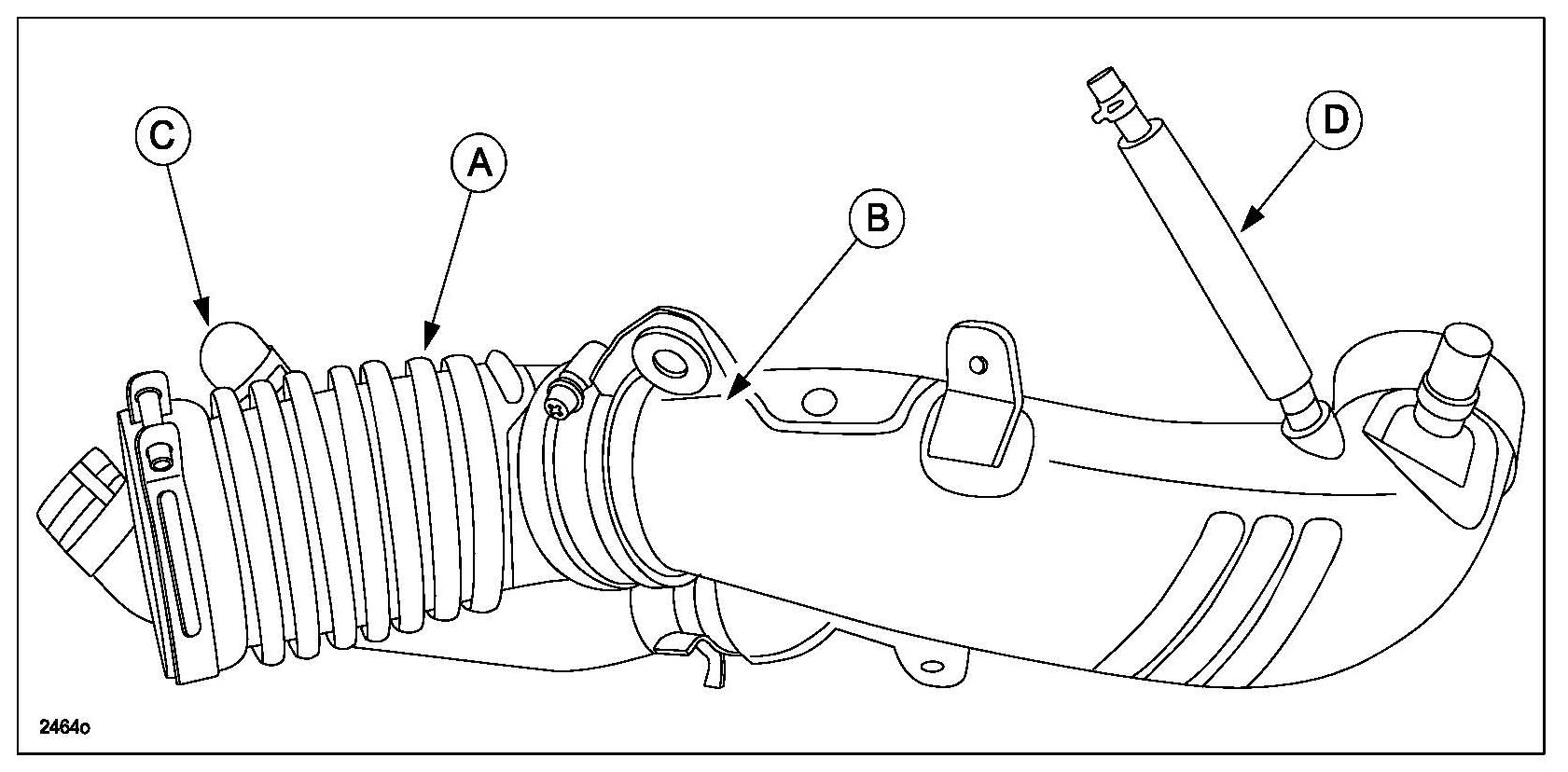 C
A
B
D
2464o