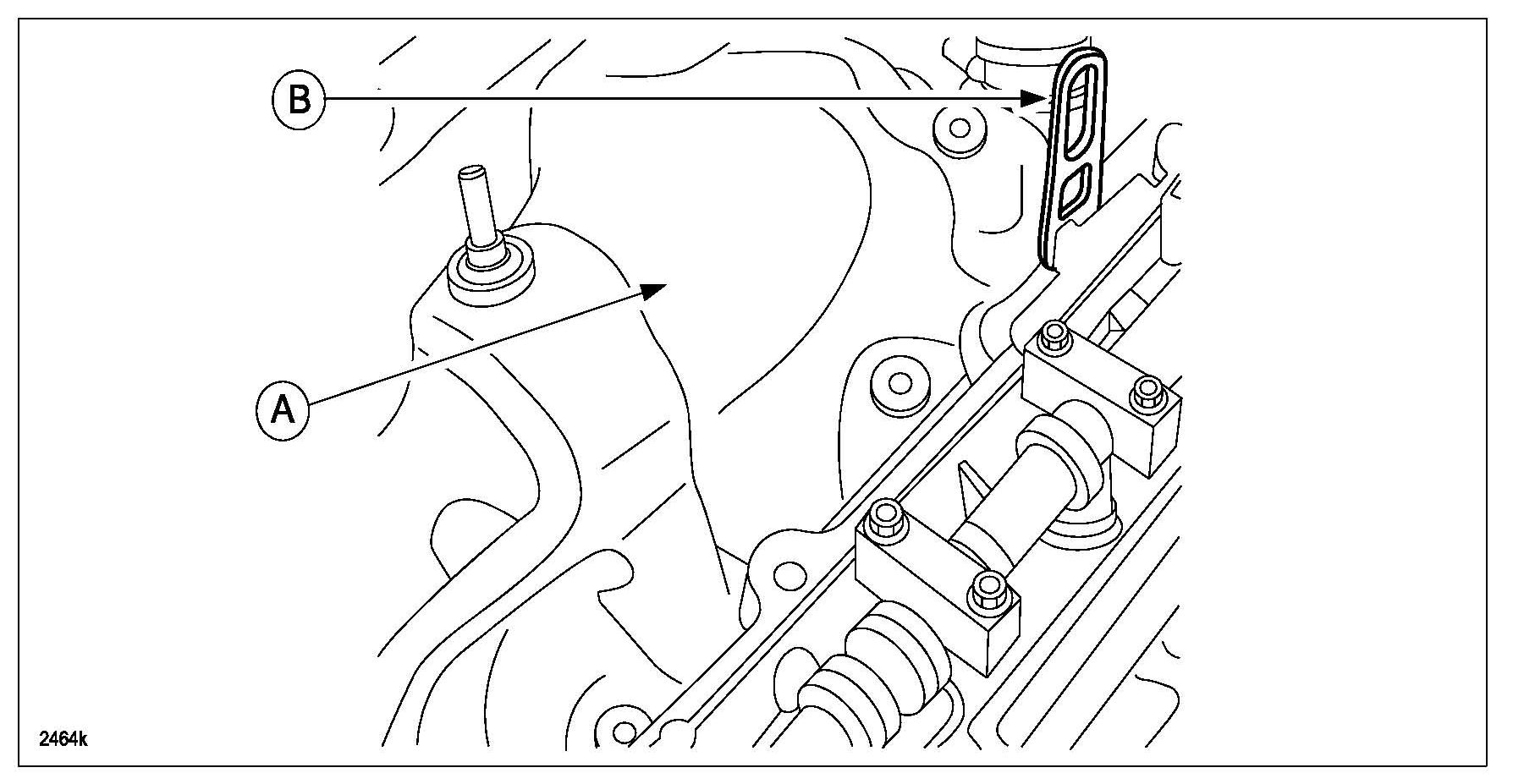 B

A

2464k