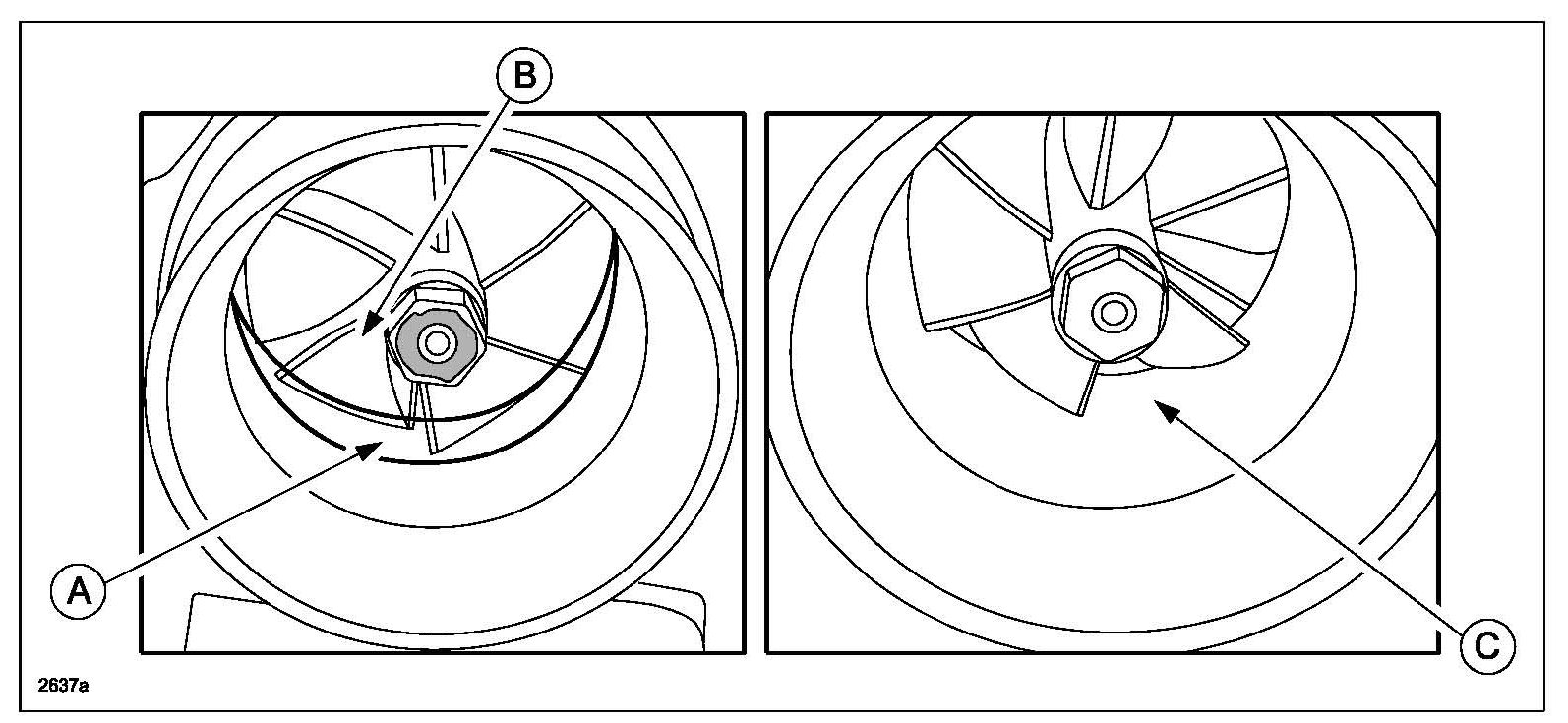 B
A
C
2637a