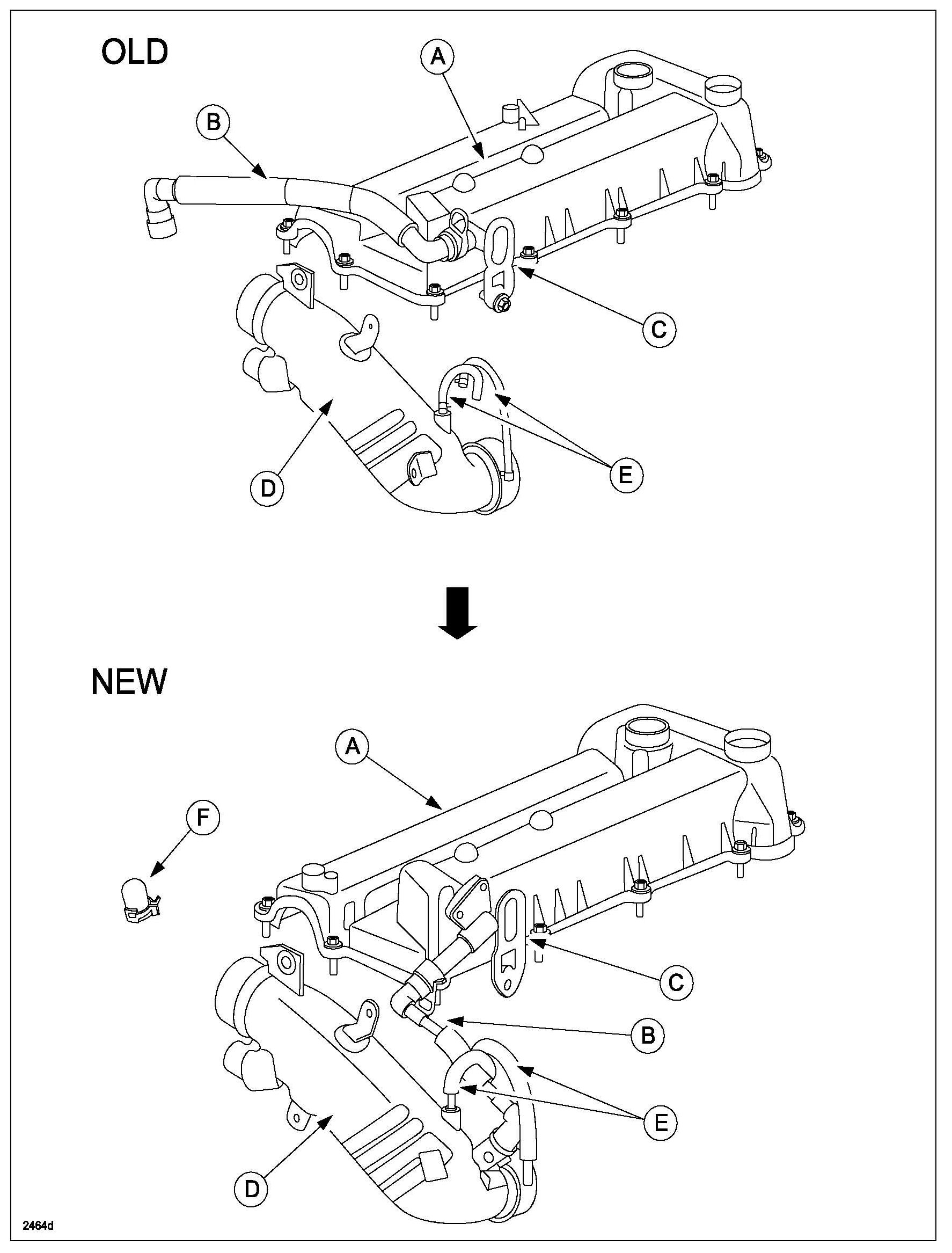 OLD

A

B

C

D

E

NEW

A

F

C

B

E

D

2464d