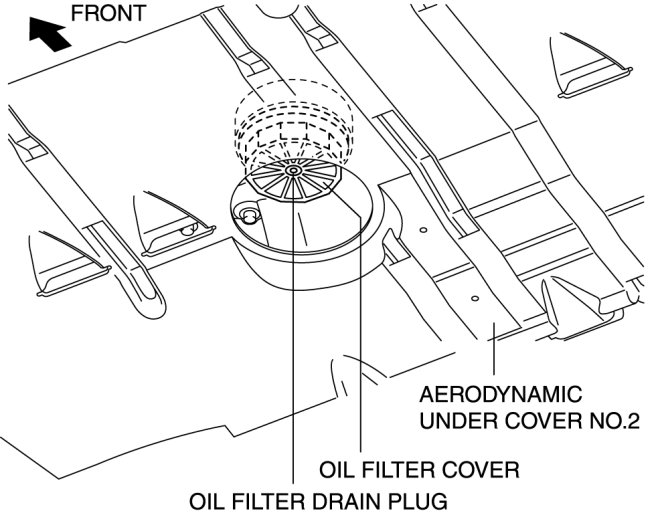 FRONT

AERODYNAMIC UNDER COVER NO.2

OIL FILTER COVER

OIL FILTER DRAIN PLUG