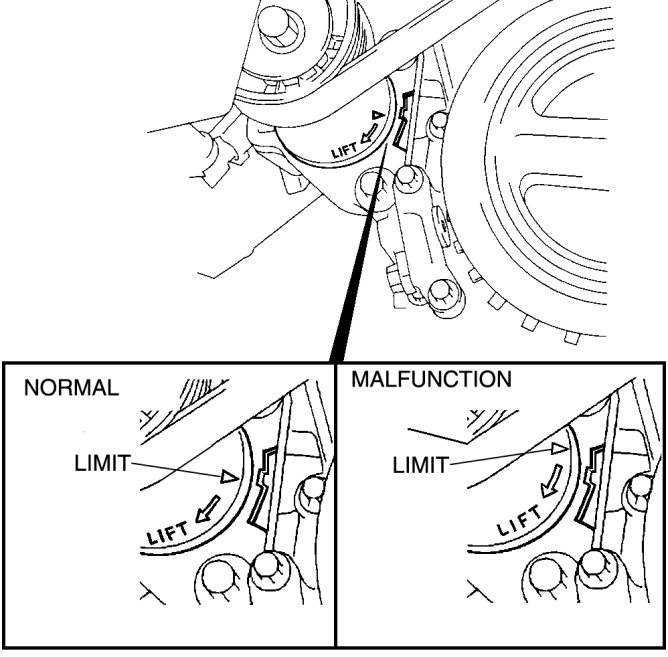 LIFT

NORMAL

LIMIT

LIFT

MALFUNCTION

LIMIT

LIFT