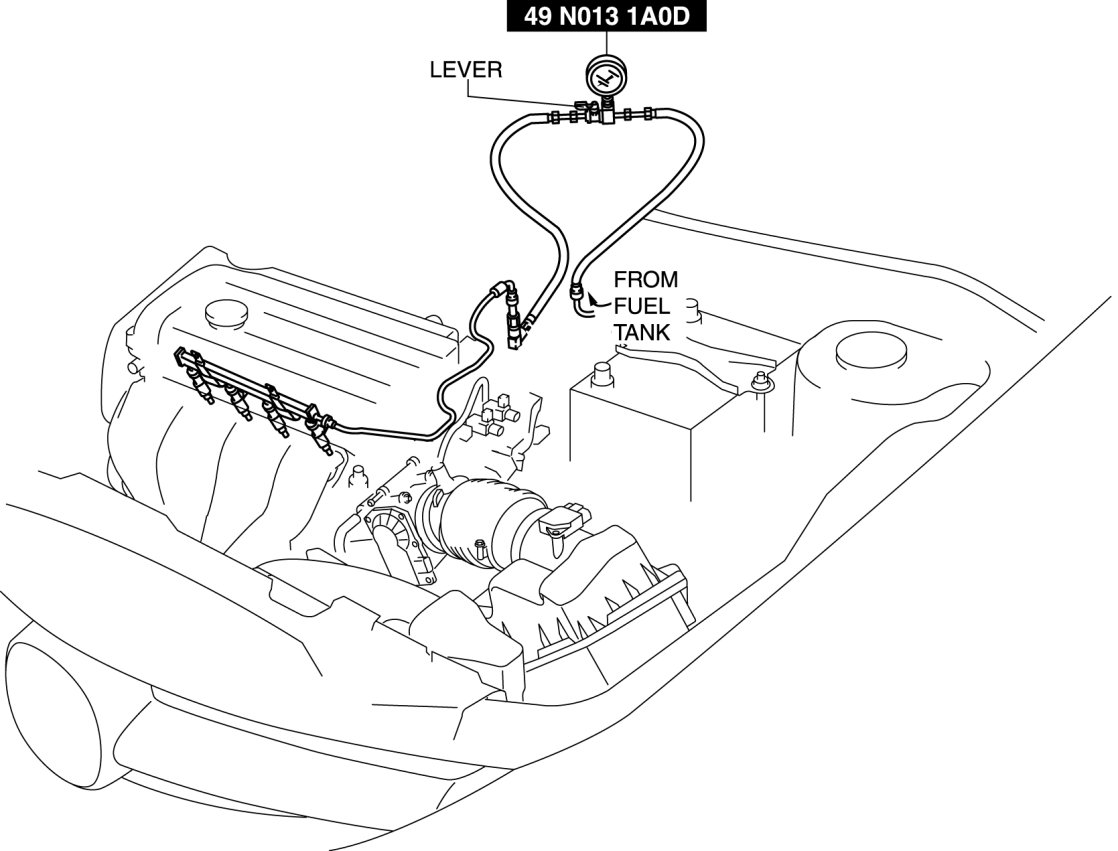 49 N013 1A0D

LEVER

FROM FUEL TANK