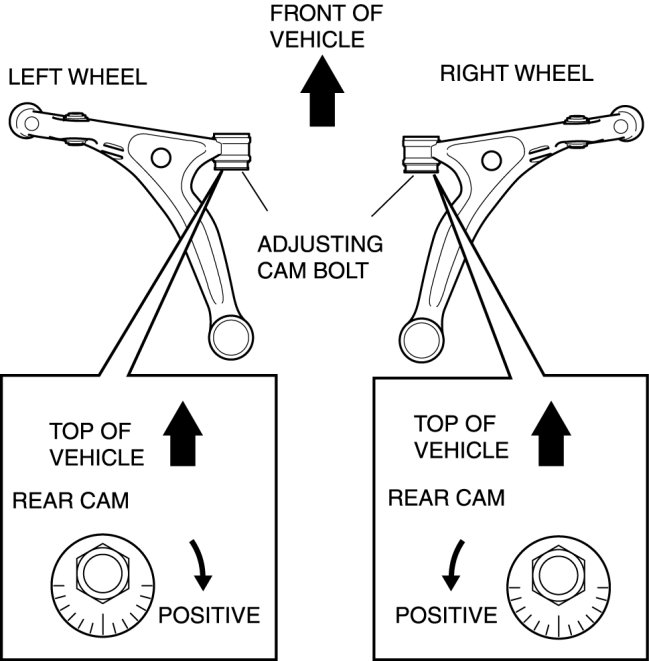 FRONT OF VEHICLE

LEFT WHEEL

RIGHT WHEEL

ADJUSTING CAM BOLT

TOP OF VEHICLE

REAR CAM

POSITIVE

TOP OF VEHICLE

REAR CAM

POSITIVE