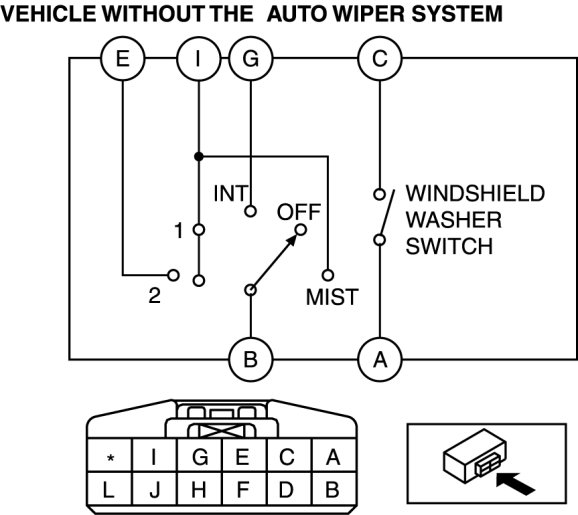 VEHICLE WITHOUT THE AUTO WIPER SYSTEM

E
I
G
C

INT
OFF
1
2
MIST

WINDSHIELD WASHER SWITCH

B
A

| * | I | G | E | C | A |
|---|---|---|---|---|---|
| L | J | H | F | D | B |