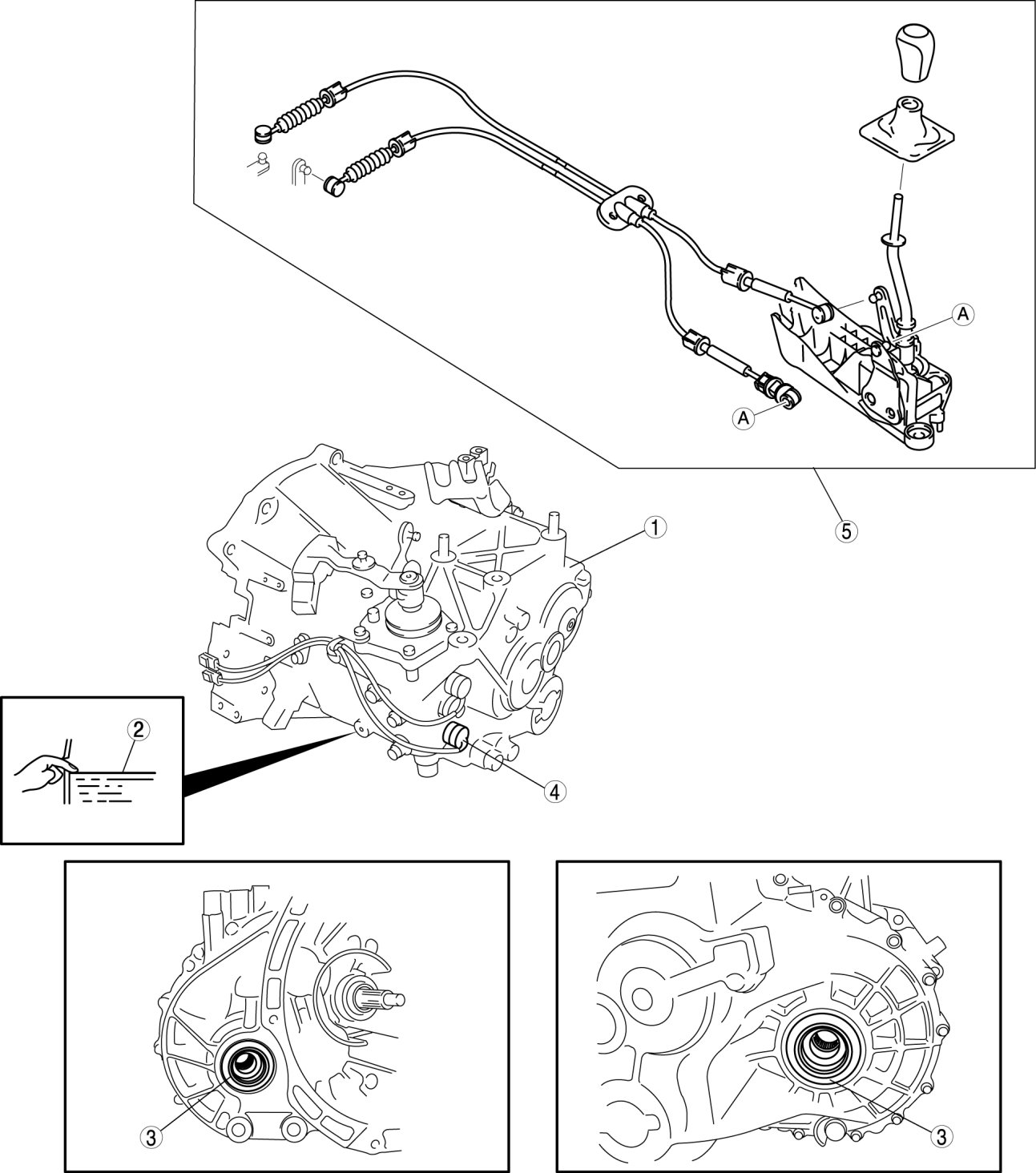 A
A
5
1
2
4
3
3