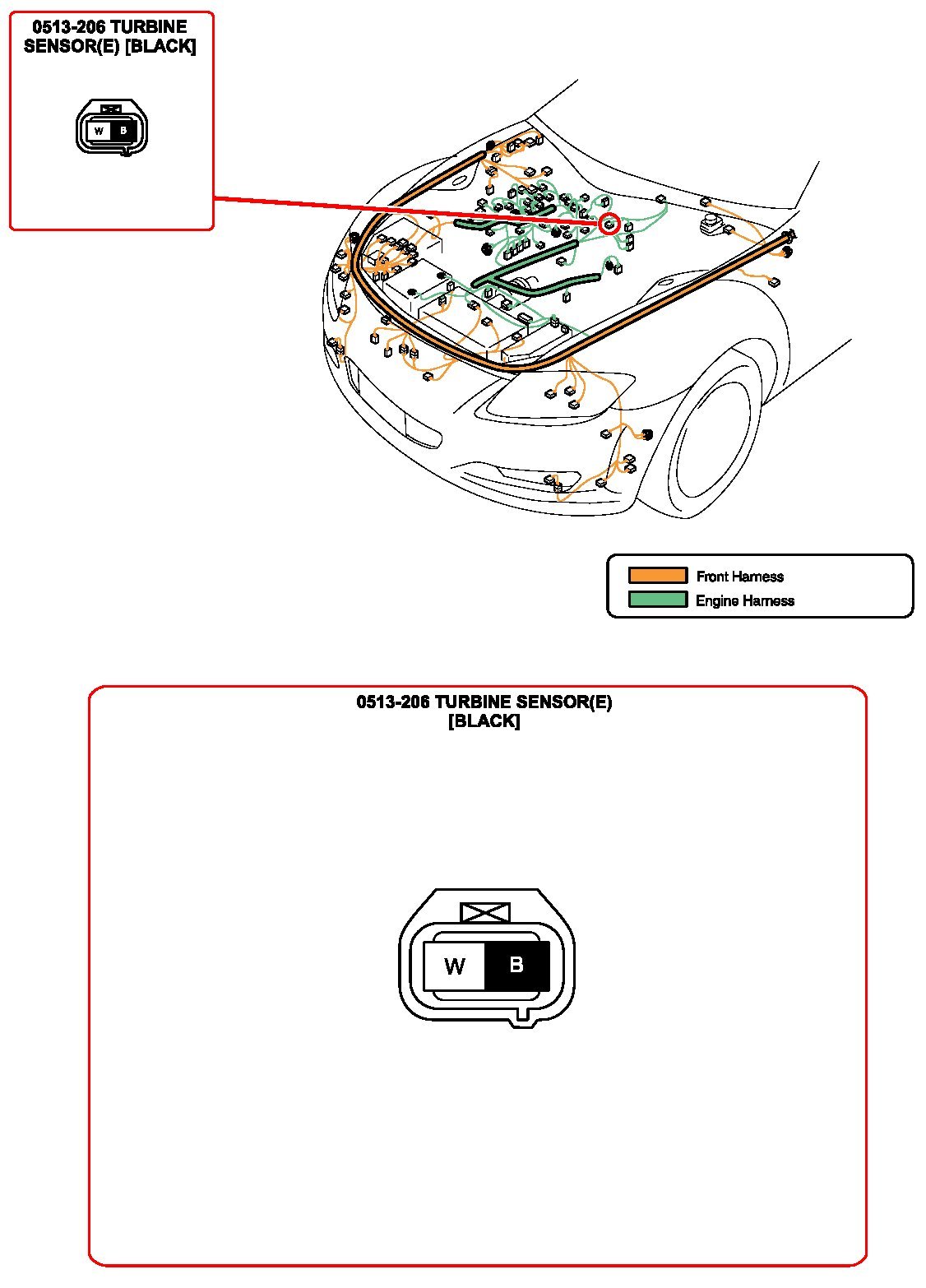 0513-206 TURBINE SENSOR(E) [BLACK]

W B

Front Harness
Engine Harness

0513-206 TURBINE SENSOR(E) [BLACK]

W B