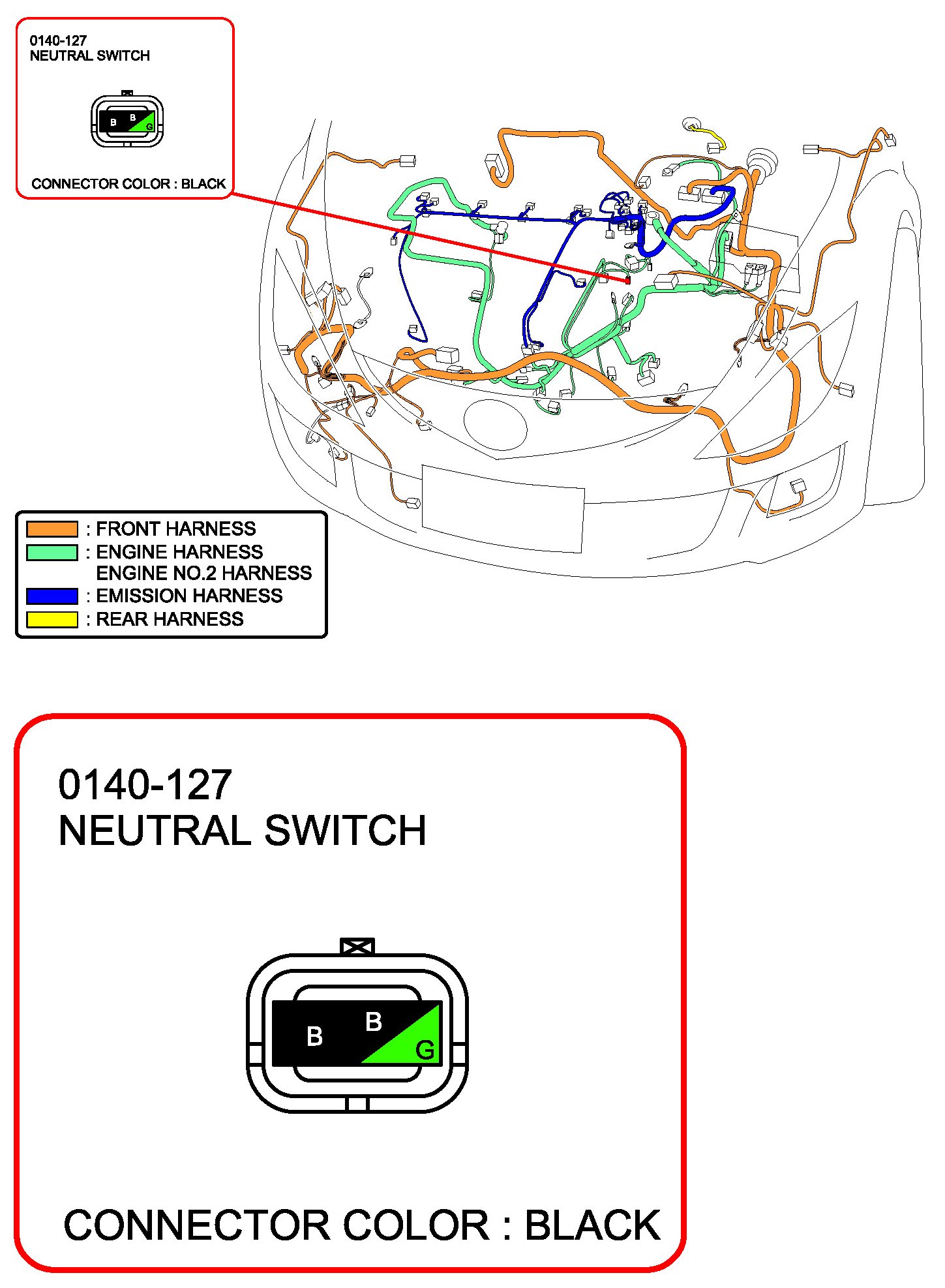 0140-127
NEUTRAL SWITCH

B B G

CONNECTOR COLOR : BLACK

: FRONT HARNESS
: ENGINE HARNESS
ENGINE NO.2 HARNESS
: EMISSION HARNESS
: REAR HARNESS

0140-127
NEUTRAL SWITCH

B B G

CONNECTOR COLOR : BLACK