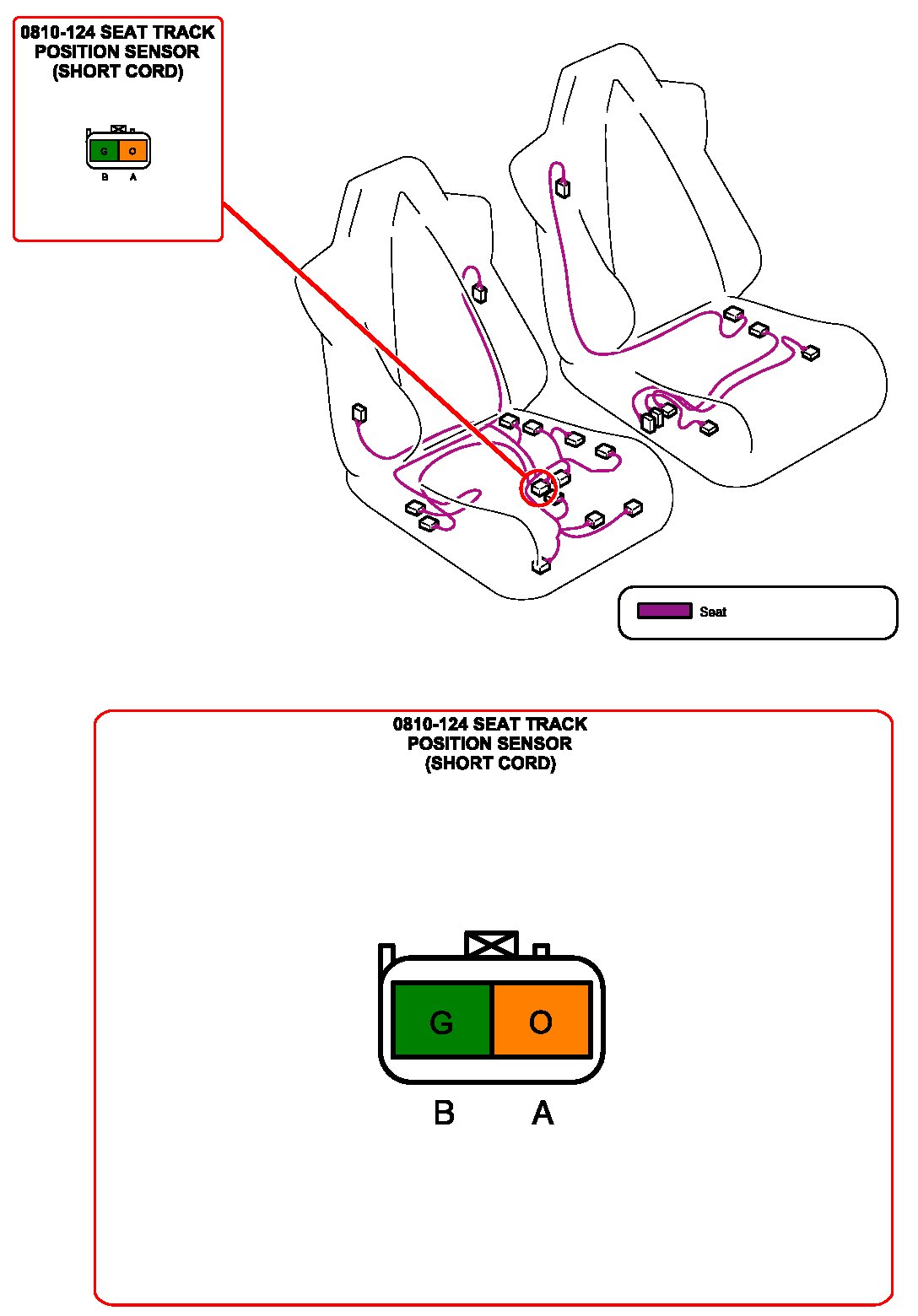 0810-124 SEAT TRACK POSITION SENSOR (SHORT CORD)

G O

B A

Seat

0810-124 SEAT TRACK POSITION SENSOR (SHORT CORD)

G O

B A