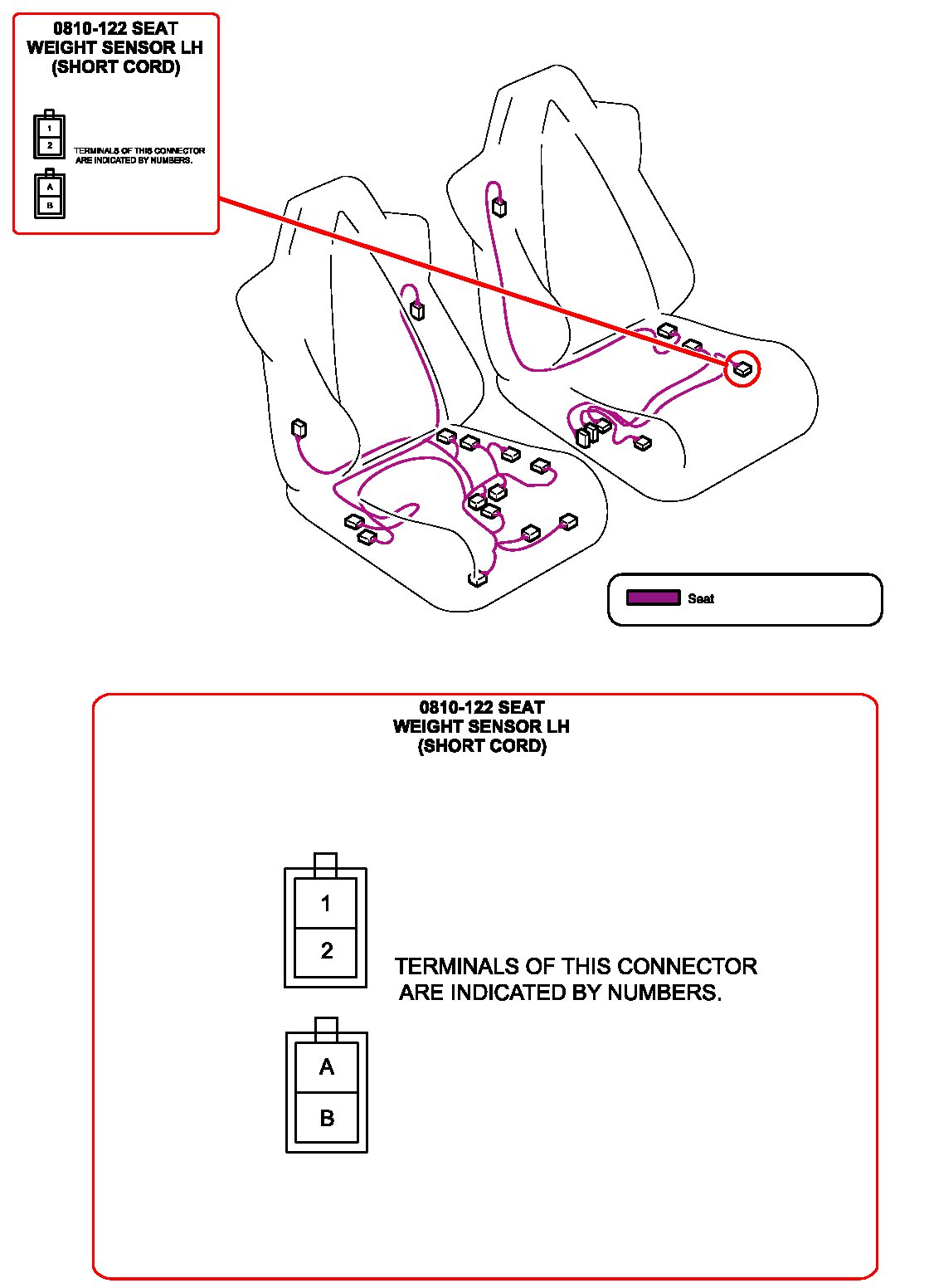 0810-122 SEAT WEIGHT SENSOR LH (SHORT CORD)

1
2

TERMINALS OF THIS CONNECTOR ARE INDICATED BY NUMBERS.

A
B

Seat

0810-122 SEAT WEIGHT SENSOR LH (SHORT CORD)

1
2

TERMINALS OF THIS CONNECTOR ARE INDICATED BY NUMBERS.

A
B