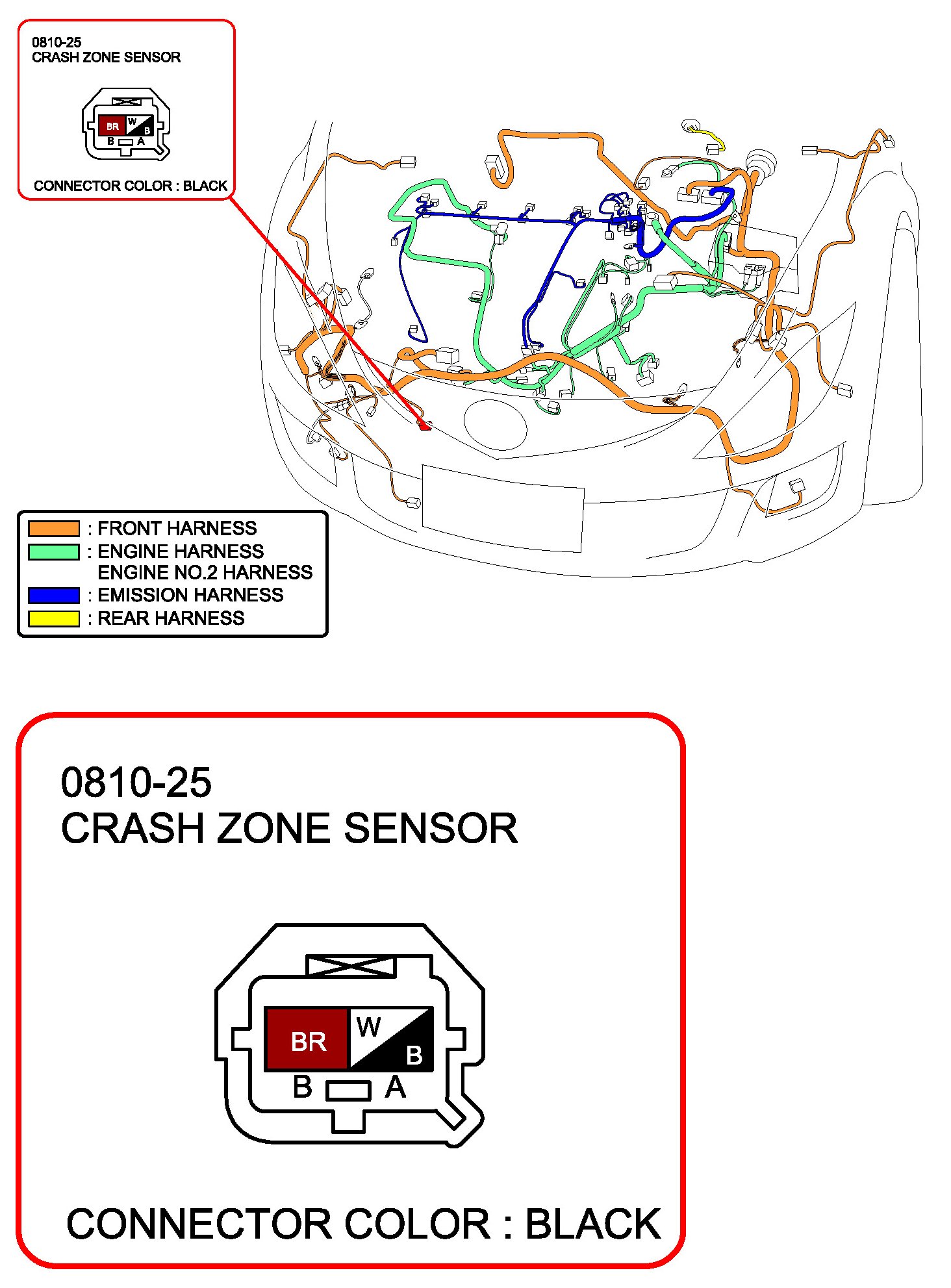 0810-25
CRASH ZONE SENSOR

BR
W
B
B
A

CONNECTOR COLOR : BLACK

: FRONT HARNESS
: ENGINE HARNESS
ENGINE NO.2 HARNESS
: EMISSION HARNESS
: REAR HARNESS

0810-25
CRASH ZONE SENSOR

BR
W
B
B
A

CONNECTOR COLOR : BLACK