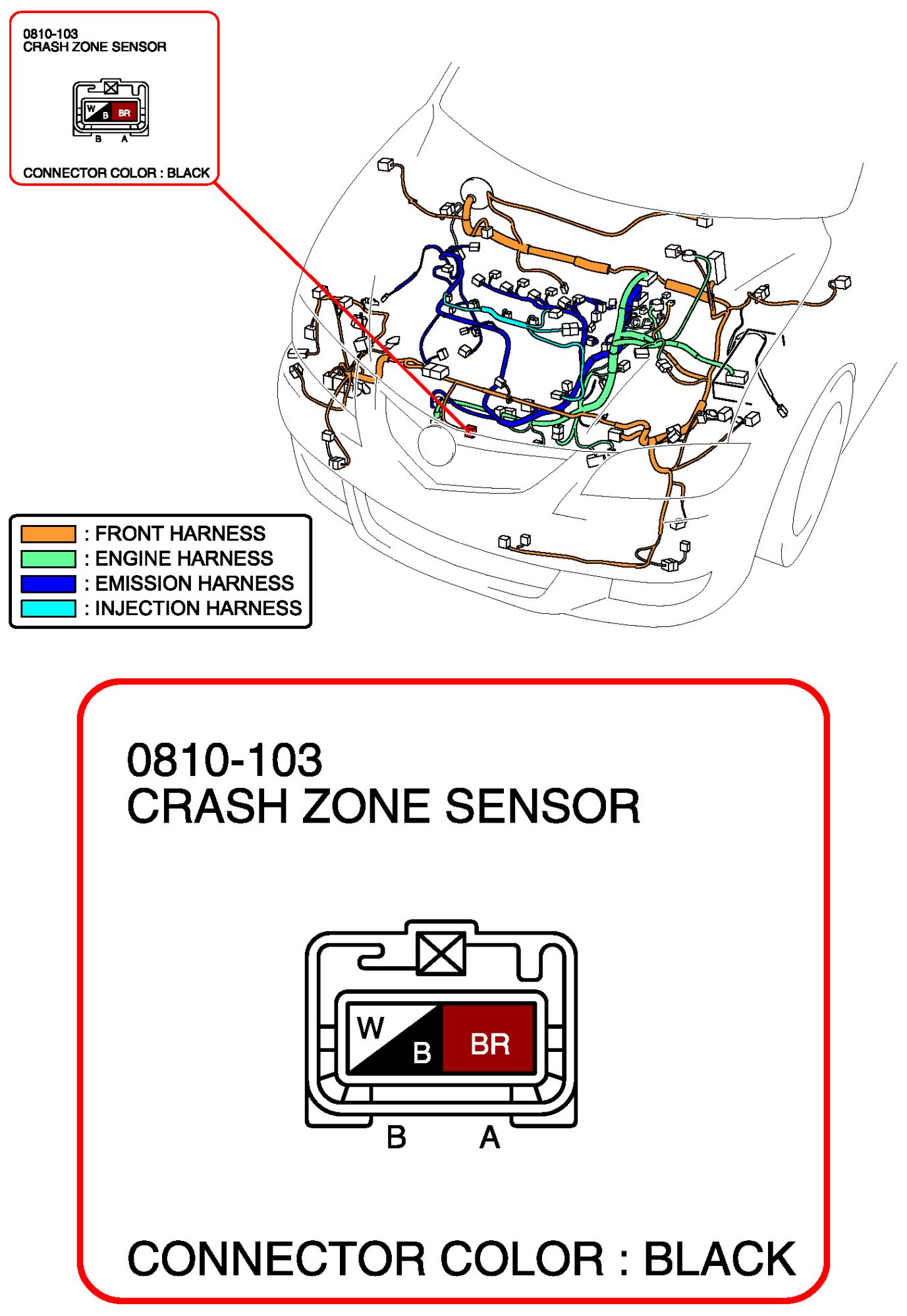 0810-103
CRASH ZONE SENSOR

W B BR
B A

CONNECTOR COLOR : BLACK

: FRONT HARNESS
: ENGINE HARNESS
: EMISSION HARNESS
: INJECTION HARNESS

0810-103
CRASH ZONE SENSOR

W B BR
B A

CONNECTOR COLOR : BLACK