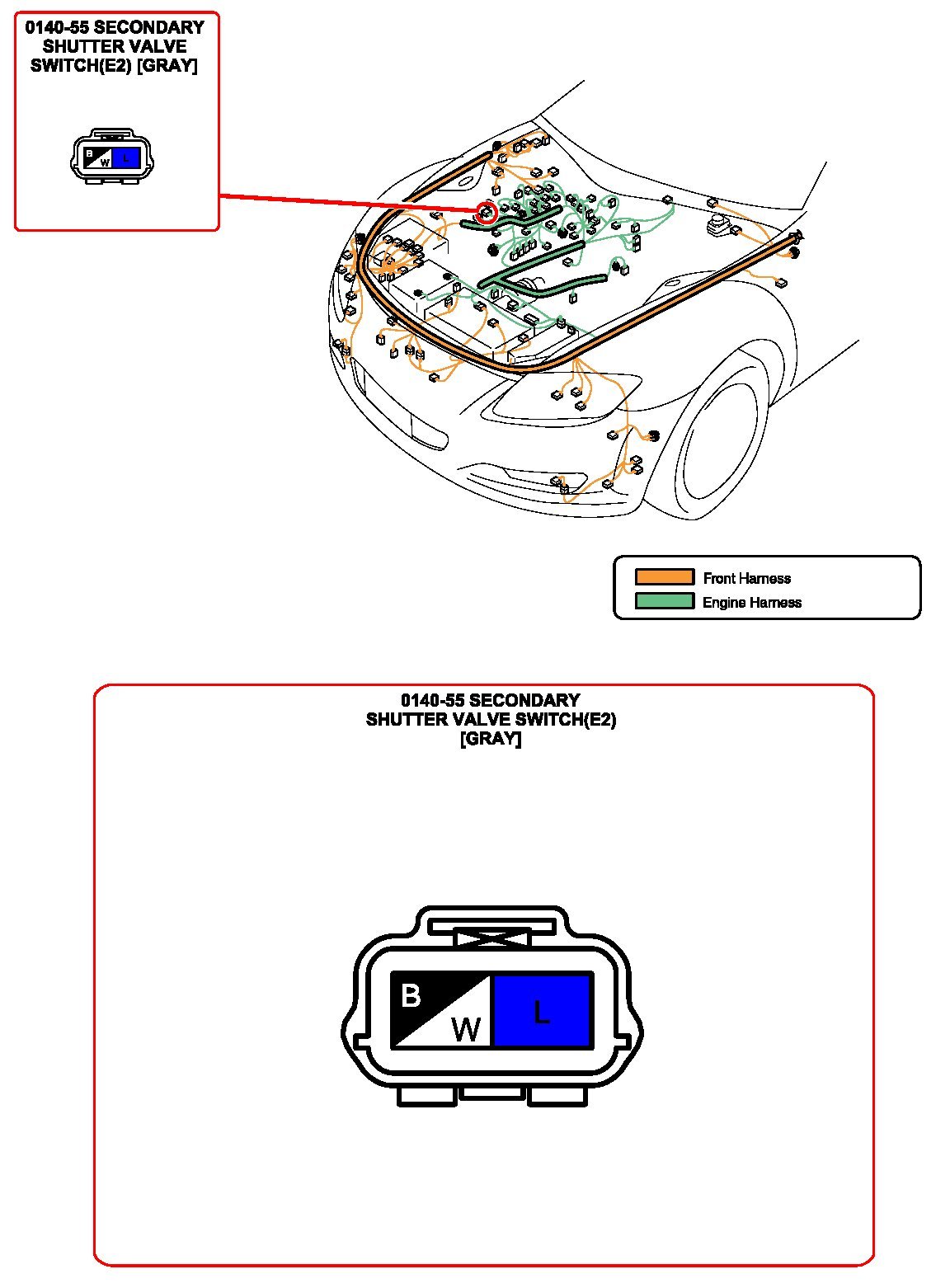 0140-55 SECONDARY SHUTTER VALVE SWITCH(E2) [GRAY]

B W L

Front Harness
Engine Harness

0140-55 SECONDARY SHUTTER VALVE SWITCH(E2) [GRAY]

B W L