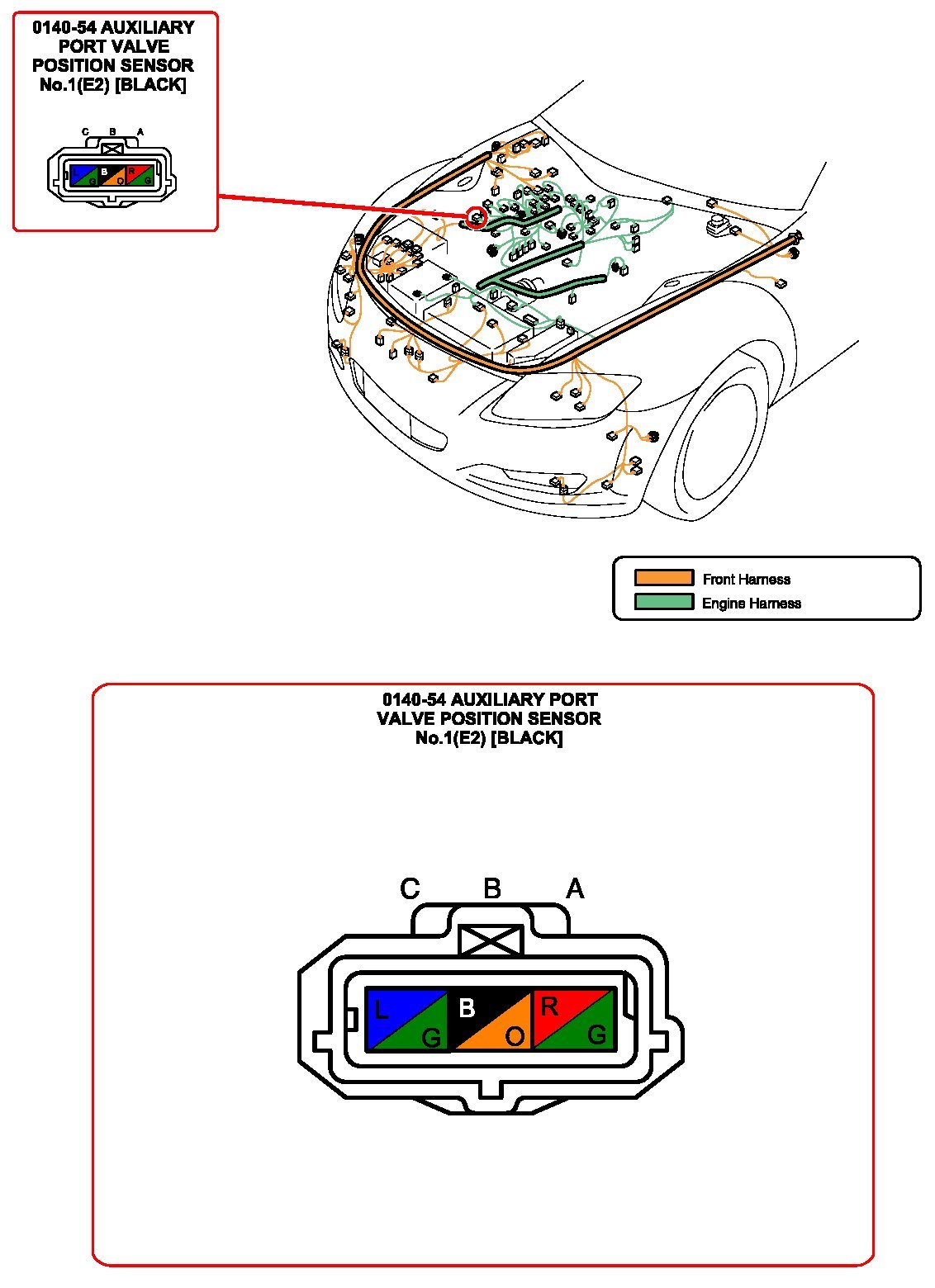 0140-54 AUXILIARY PORT VALVE POSITION SENSOR No.1(E2) [BLACK]

C B A

L G B O R G

Front Harness
Engine Harness

0140-54 AUXILIARY PORT VALVE POSITION SENSOR No.1(E2) [BLACK]

C B A

L G B O R G