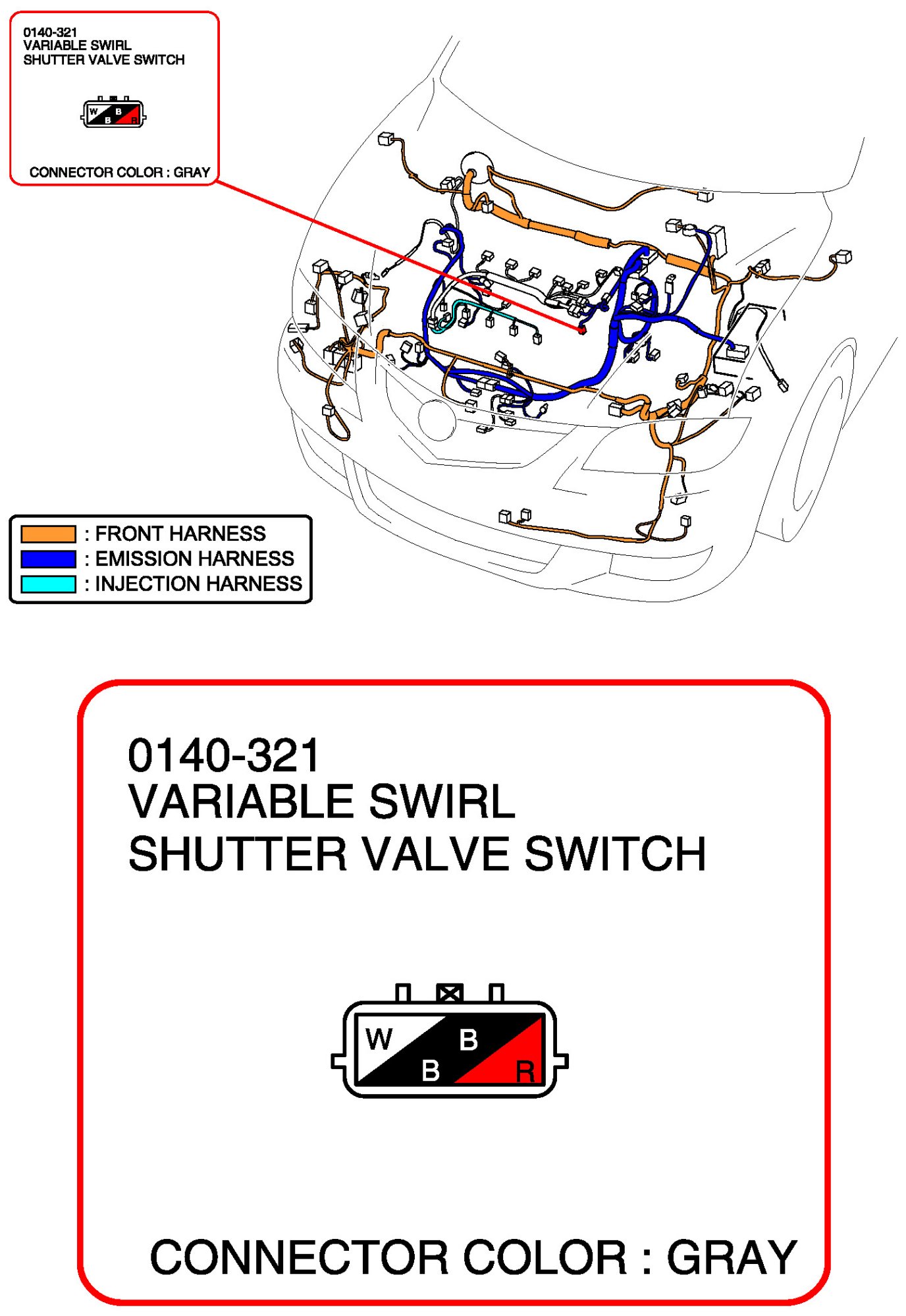 0140-321
VARIABLE SWIRL
SHUTTER VALVE SWITCH

W B B R

CONNECTOR COLOR : GRAY

: FRONT HARNESS
: EMISSION HARNESS
: INJECTION HARNESS

0140-321
VARIABLE SWIRL
SHUTTER VALVE SWITCH

W B B R

CONNECTOR COLOR : GRAY