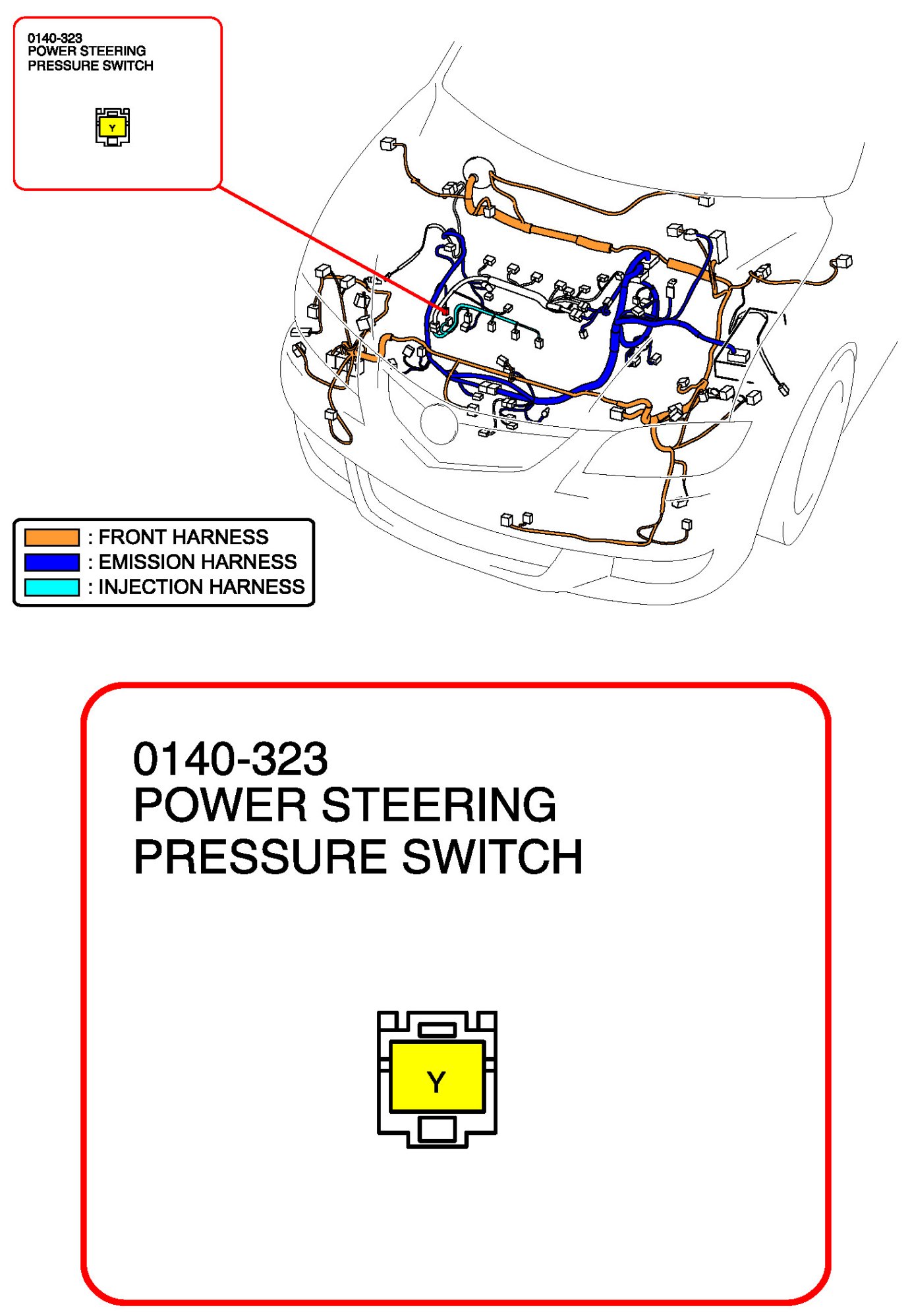 0140-323
POWER STEERING
PRESSURE SWITCH

Y

: FRONT HARNESS
: EMISSION HARNESS
: INJECTION HARNESS

0140-323
POWER STEERING
PRESSURE SWITCH

Y