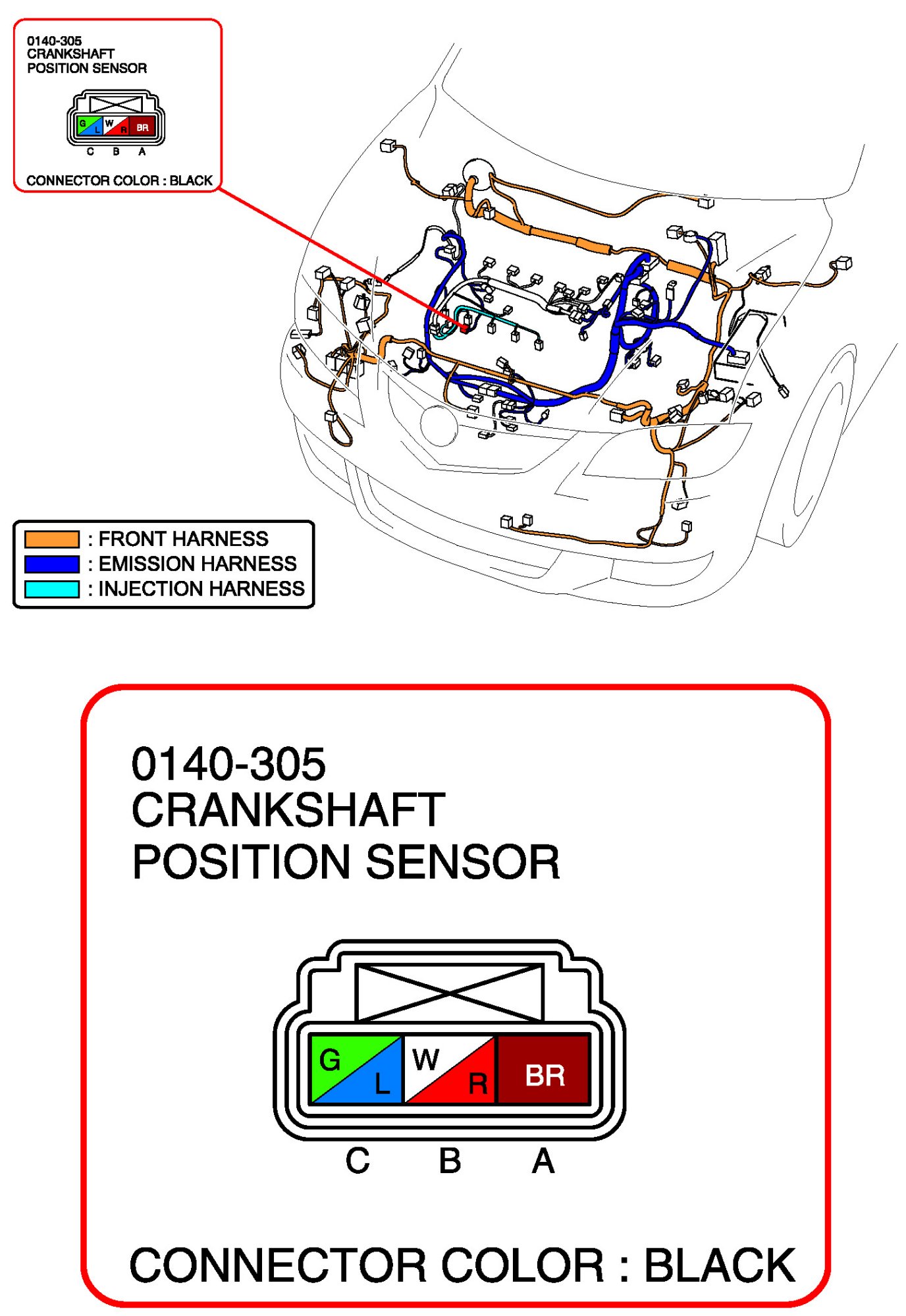 0140-305
CRANKSHAFT
POSITION SENSOR

G L W R BR
C B A

CONNECTOR COLOR : BLACK

: FRONT HARNESS
: EMISSION HARNESS
: INJECTION HARNESS

0140-305
CRANKSHAFT
POSITION SENSOR

G L W R BR
C B A

CONNECTOR COLOR : BLACK