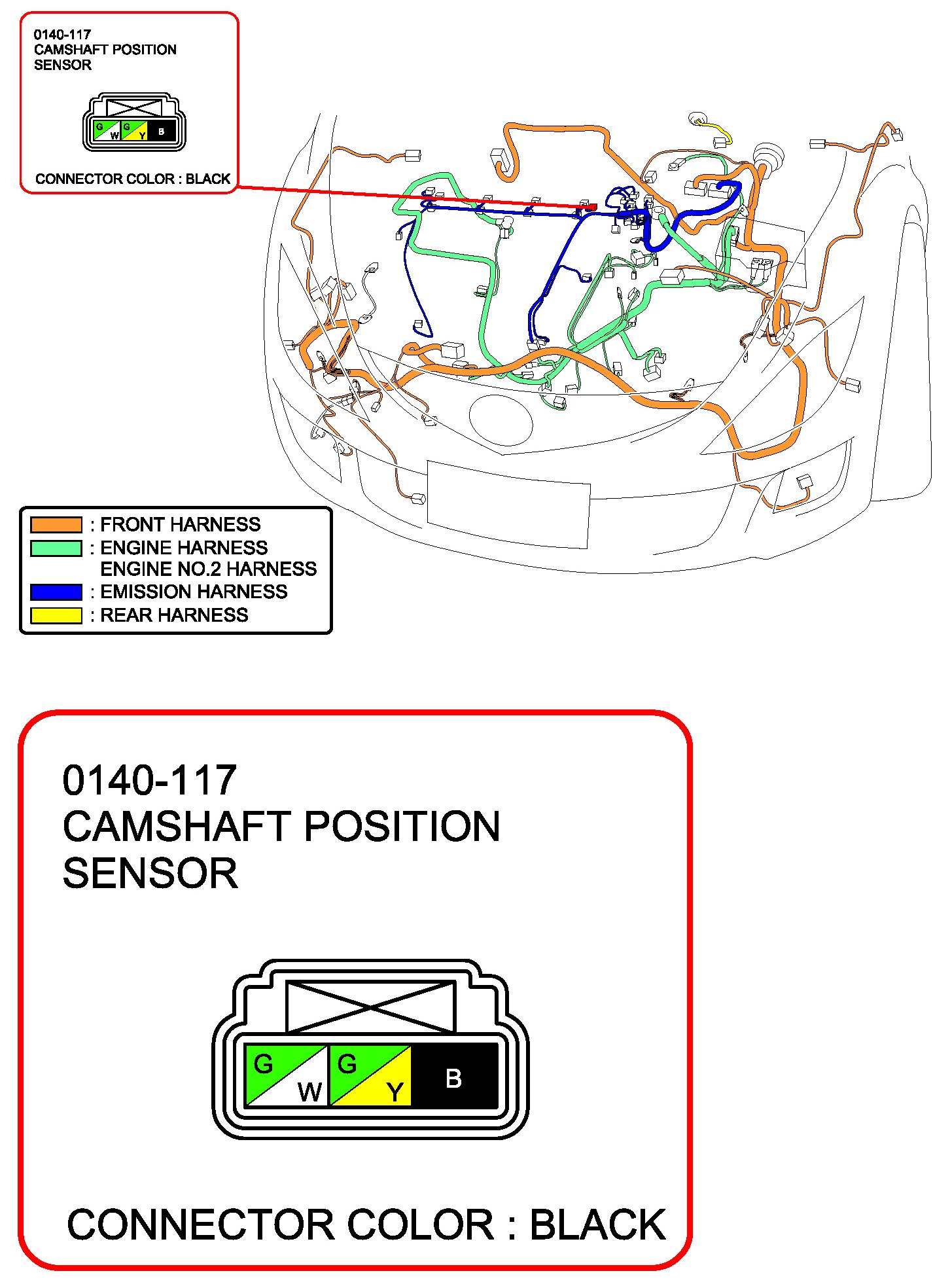 0140-117
CAMSHAFT POSITION
SENSOR

G W G Y B

CONNECTOR COLOR : BLACK

: FRONT HARNESS
: ENGINE HARNESS
ENGINE NO.2 HARNESS
: EMISSION HARNESS
: REAR HARNESS

0140-117
CAMSHAFT POSITION
SENSOR

G W G Y B

CONNECTOR COLOR : BLACK