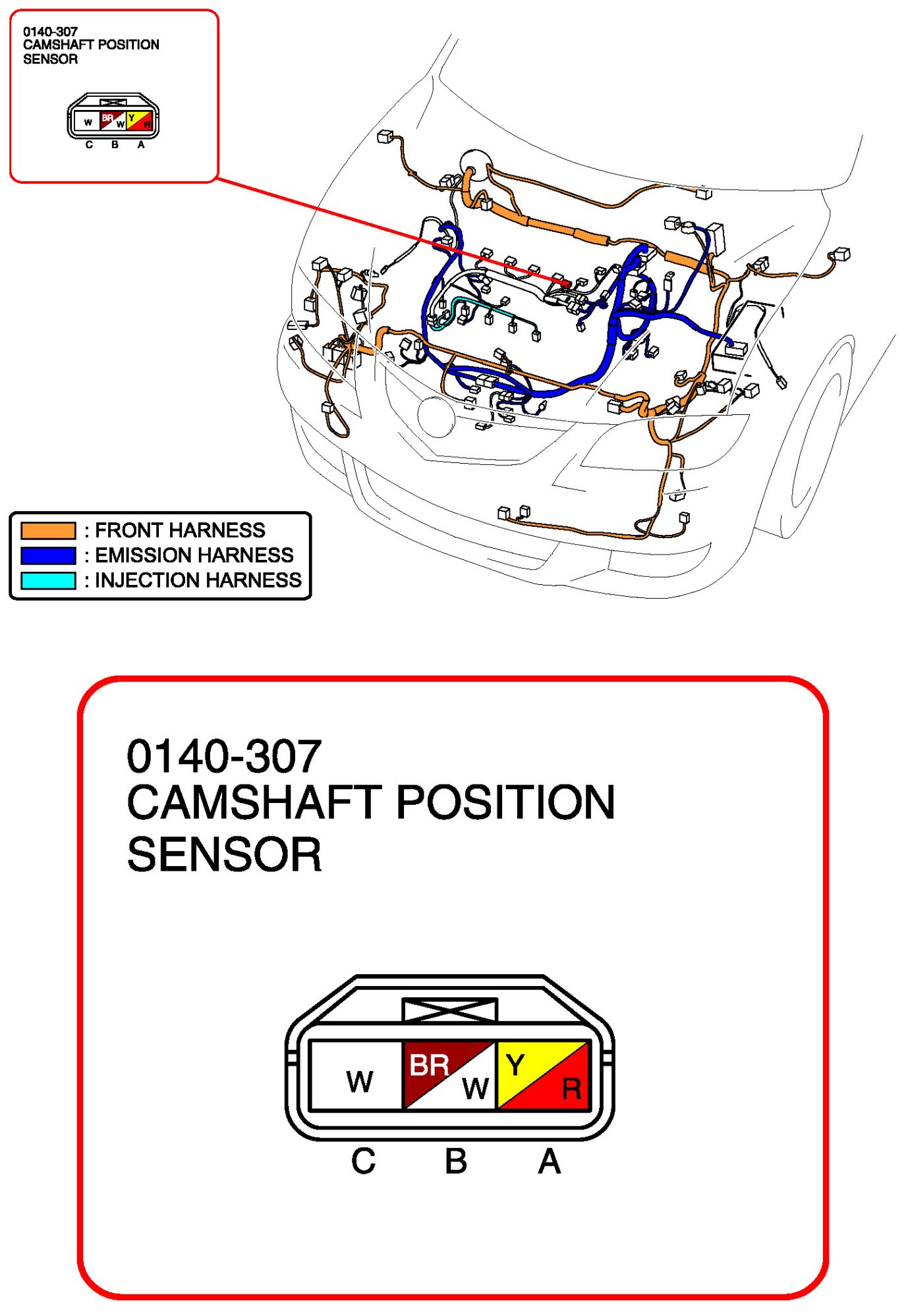 0140-307
CAMSHAFT POSITION
SENSOR

W BR W Y R
C B A

: FRONT HARNESS
: EMISSION HARNESS
: INJECTION HARNESS

0140-307
CAMSHAFT POSITION
SENSOR

W BR W Y R
C B A