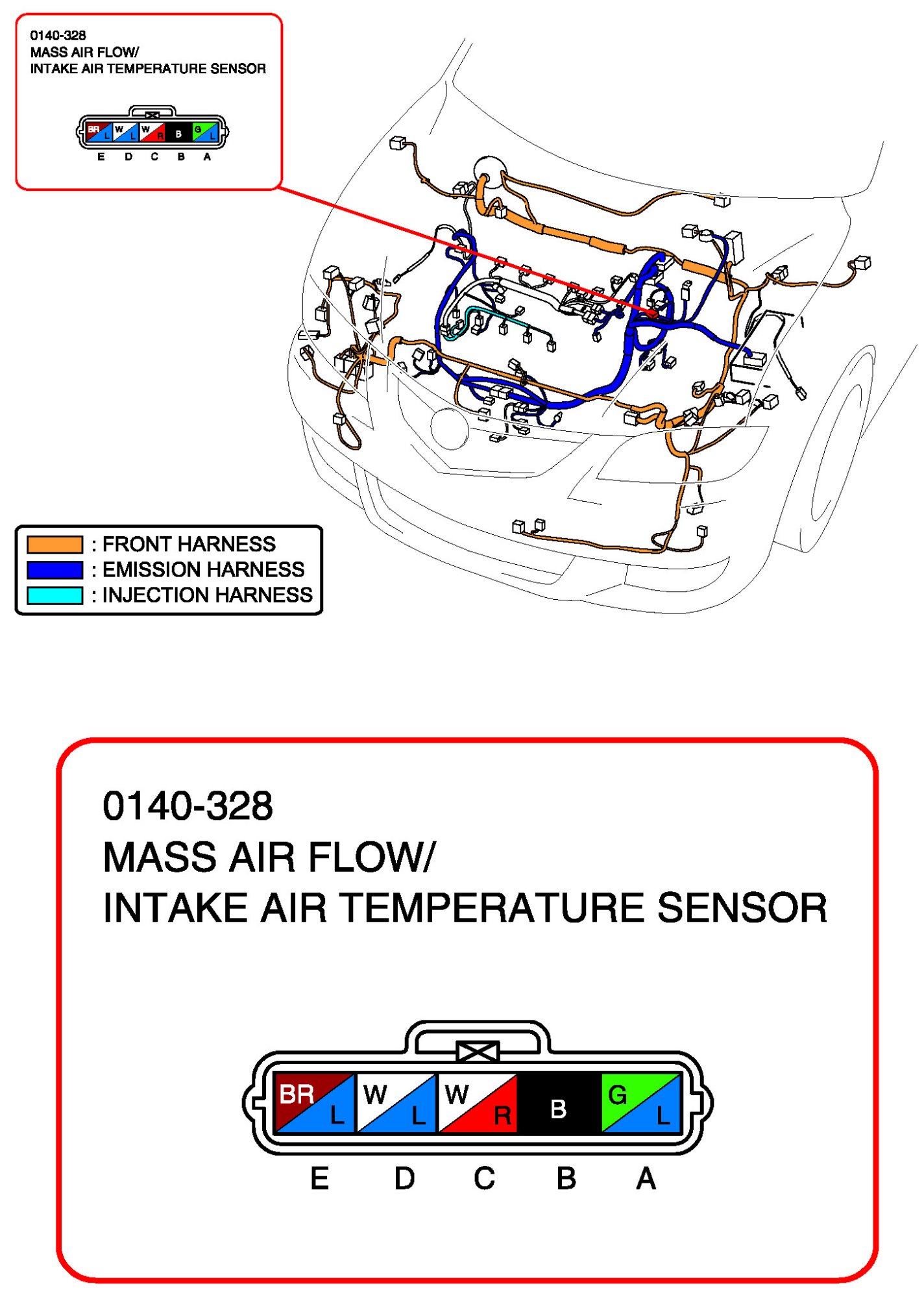 0140-328
MASS AIR FLOW/
INTAKE AIR TEMPERATURE SENSOR

BR L W L W R B G L
E D C B A

: FRONT HARNESS
: EMISSION HARNESS
: INJECTION HARNESS

0140-328
MASS AIR FLOW/
INTAKE AIR TEMPERATURE SENSOR

BR L W L W R B G L
E D C B A