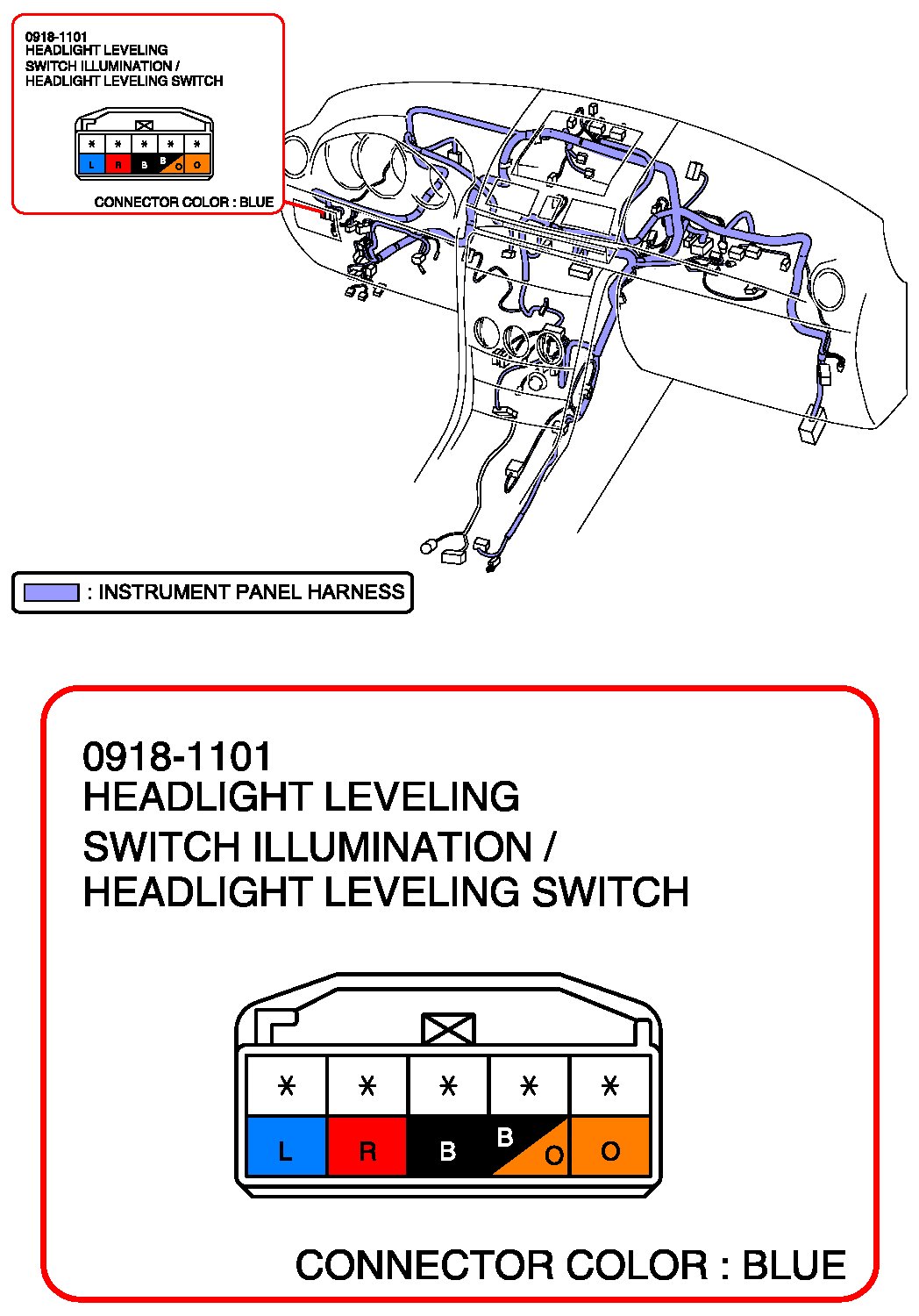 0918-1101
HEADLIGHT LEVELING
SWITCH ILLUMINATION /
HEADLIGHT LEVELING SWITCH

| * | * | * | * | * |
|---|---|---|---|---|
| L | R | B | B O | O |

CONNECTOR COLOR : BLUE

: INSTRUMENT PANEL HARNESS

0918-1101
HEADLIGHT LEVELING
SWITCH ILLUMINATION /
HEADLIGHT LEVELING SWITCH

| * | * | * | * | * |
|---|---|---|---|---|
| L | R | B | B O | O |

CONNECTOR COLOR : BLUE