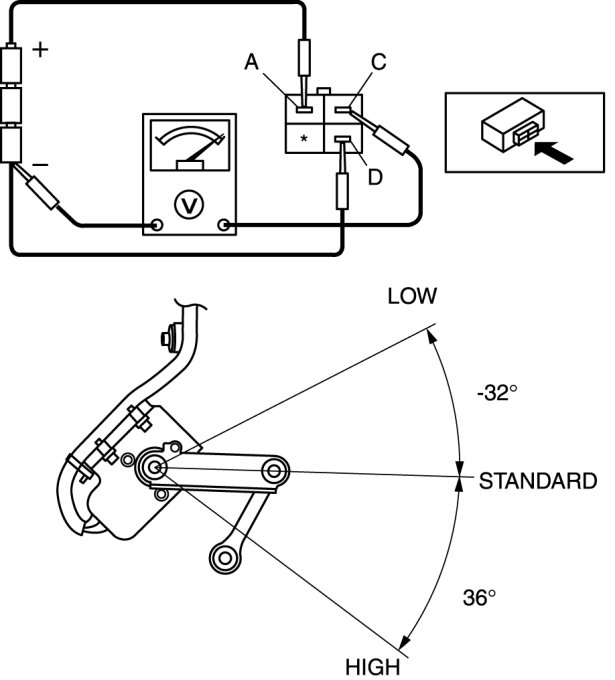 +
−
A
C
*
D
V
LOW
-32°
STANDARD
36°
HIGH