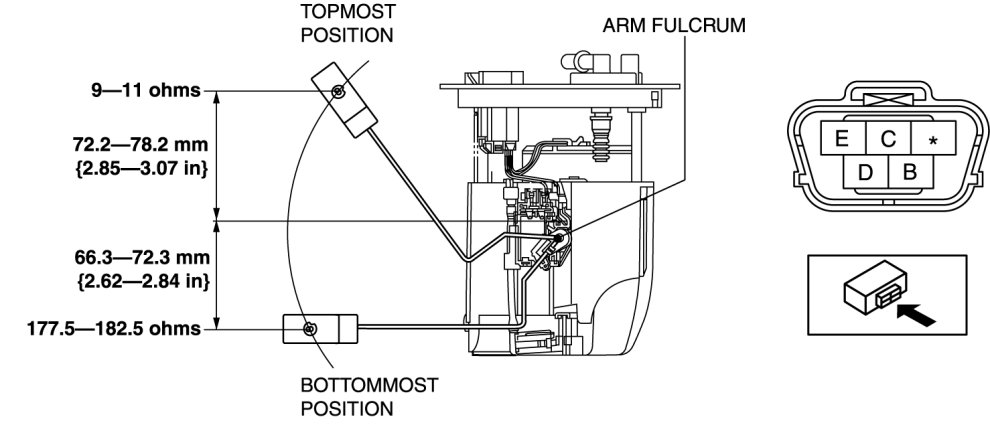 TOPMOST POSITION

ARM FULCRUM

9—11 ohms

72.2—78.2 mm {2.85—3.07 in}

66.3—72.3 mm {2.62—2.84 in}

177.5—182.5 ohms

BOTTOMMOST POSITION

E C *
D B