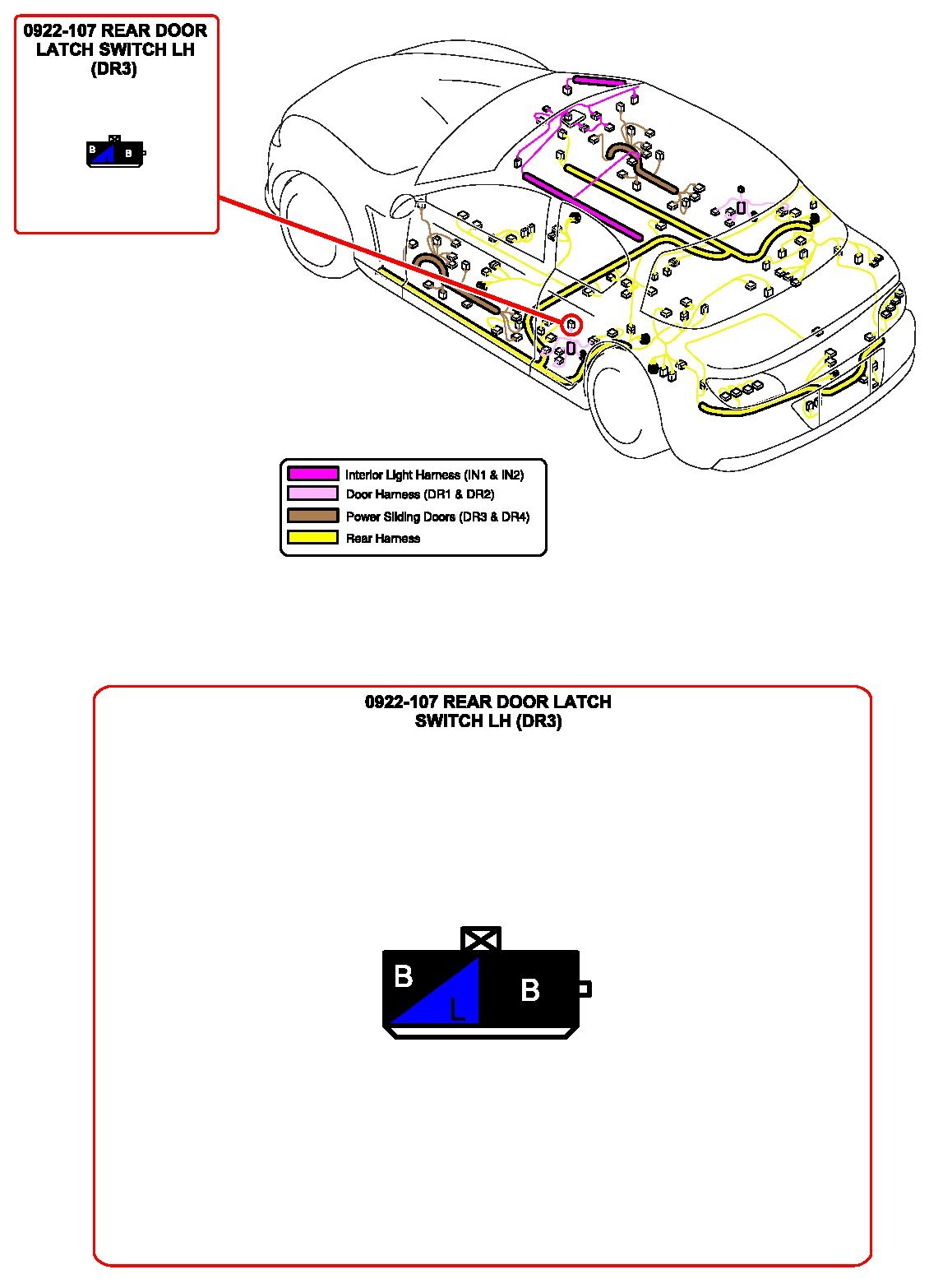 0922-107 REAR DOOR LATCH SWITCH LH (DR3)

B B

Interior Light Harness (IN1 & IN2)
Door Harness (DR1 & DR2)
Power Sliding Doors (DR3 & DR4)
Rear Harness

0922-107 REAR DOOR LATCH SWITCH LH (DR3)

B L B