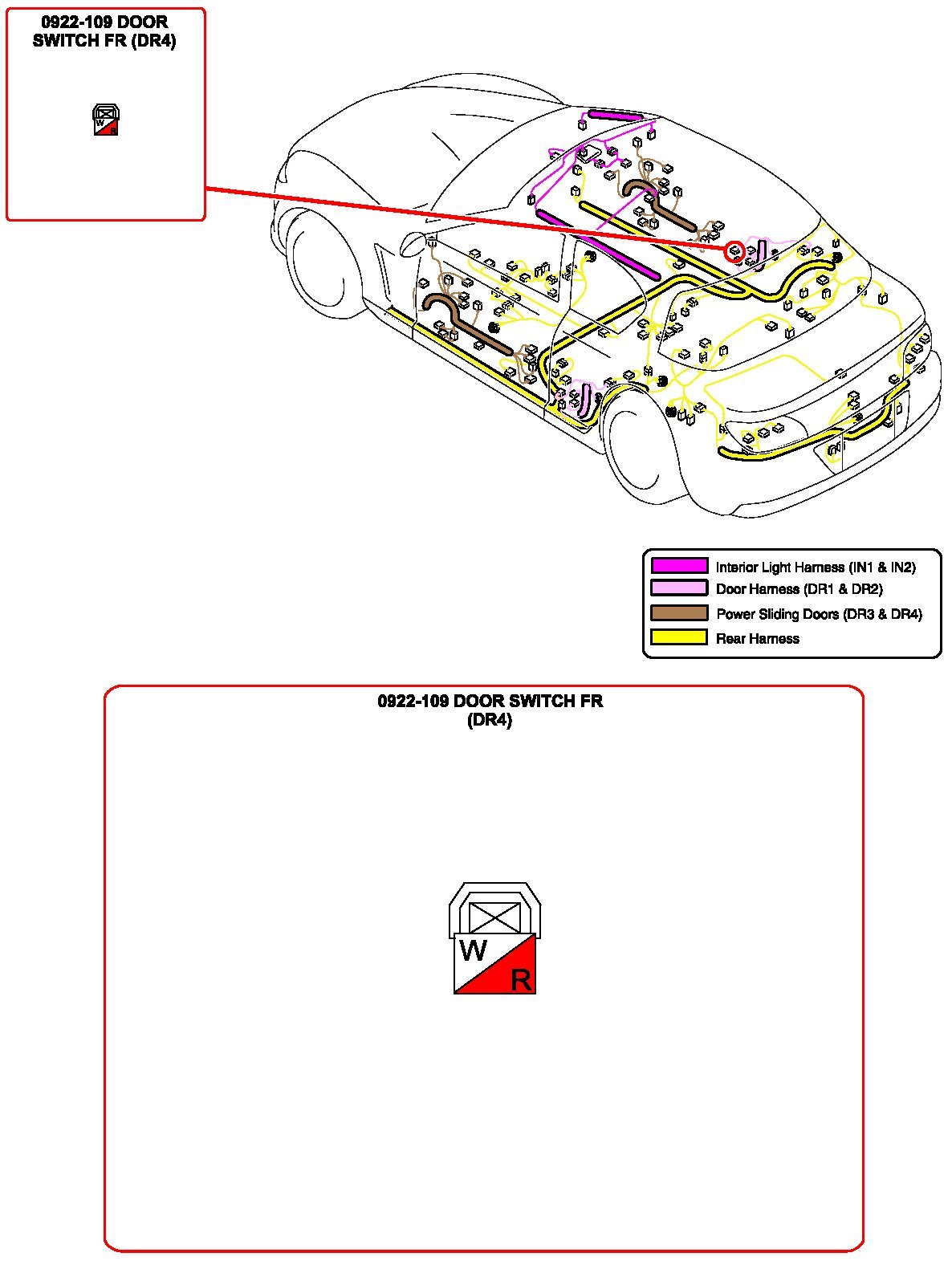 0922-109 DOOR SWITCH FR (DR4)

W
R

Interior Light Harness (IN1 & IN2)
Door Harness (DR1 & DR2)
Power Sliding Doors (DR3 & DR4)
Rear Harness

0922-109 DOOR SWITCH FR (DR4)

W
R