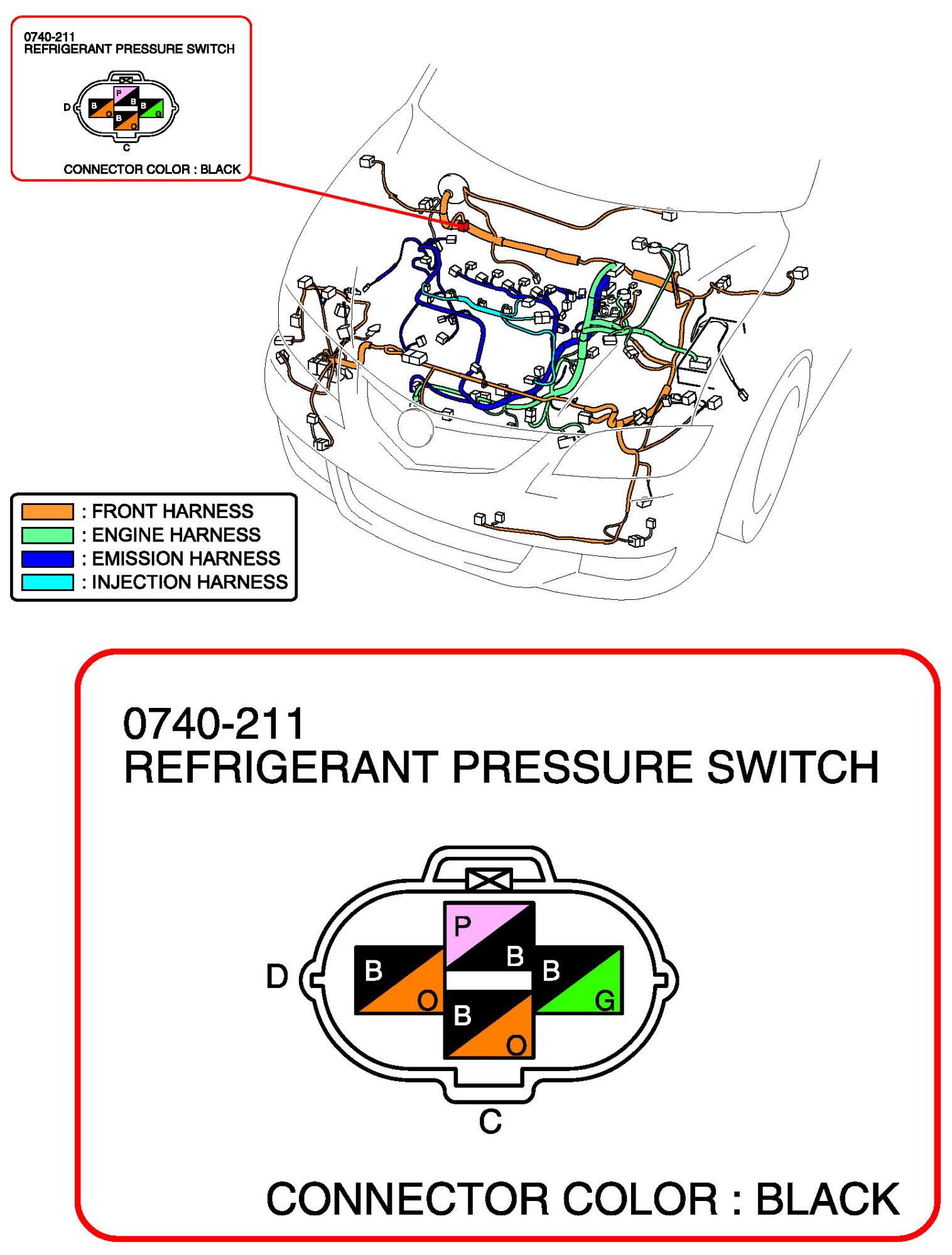 0740-211
REFRIGERANT PRESSURE SWITCH

D
P
B
B
O
B
G
B
O
C

CONNECTOR COLOR : BLACK

: FRONT HARNESS
: ENGINE HARNESS
: EMISSION HARNESS
: INJECTION HARNESS

0740-211
REFRIGERANT PRESSURE SWITCH

D
P
B
B
O
B
G
B
O
C

CONNECTOR COLOR : BLACK