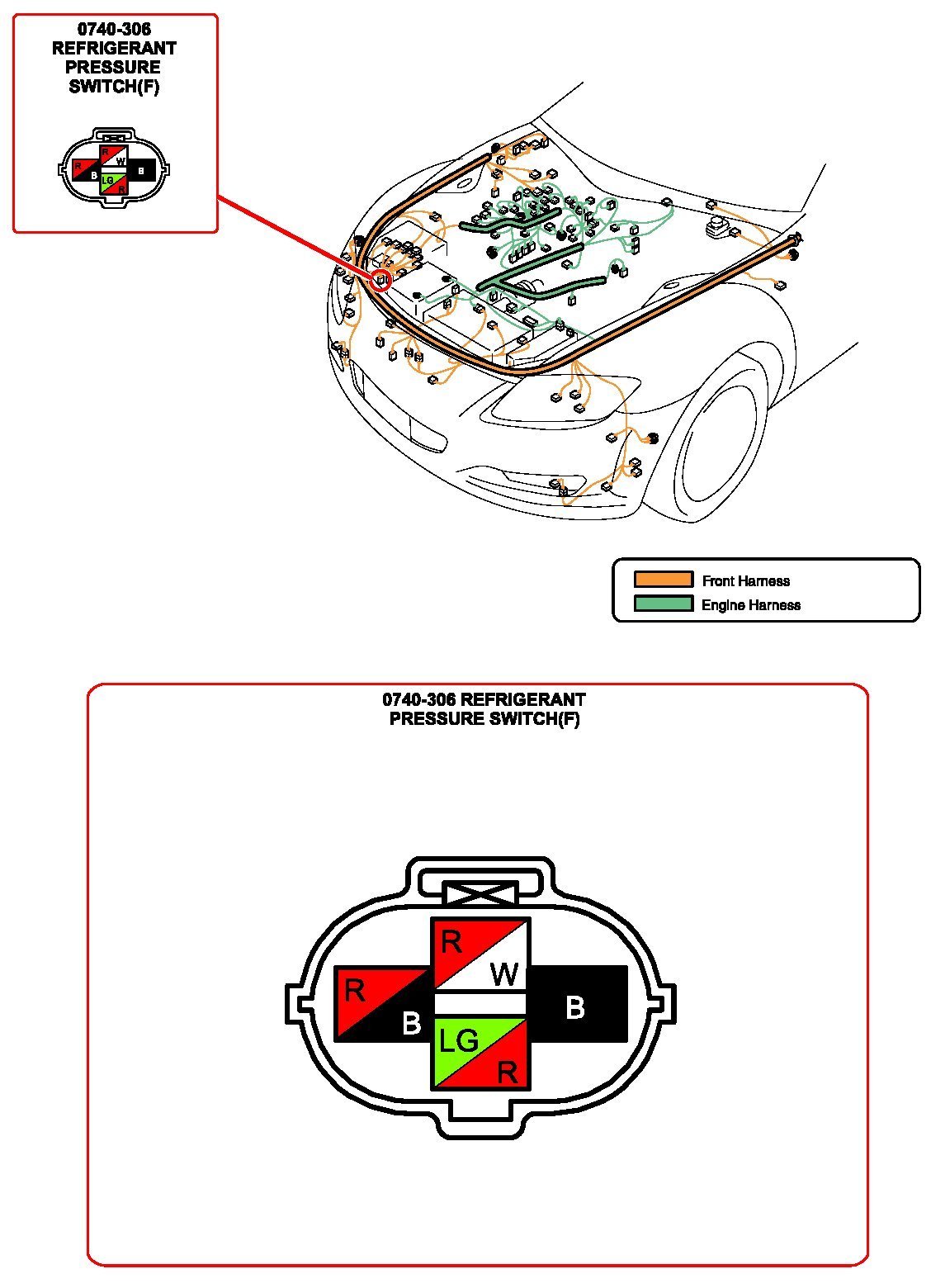 0740-306
REFRIGERANT
PRESSURE
SWITCH(F)

R
W
R
B
B
LG
R

Front Harness
Engine Harness

0740-306 REFRIGERANT
PRESSURE SWITCH(F)

R
W
R
B
B
LG
R