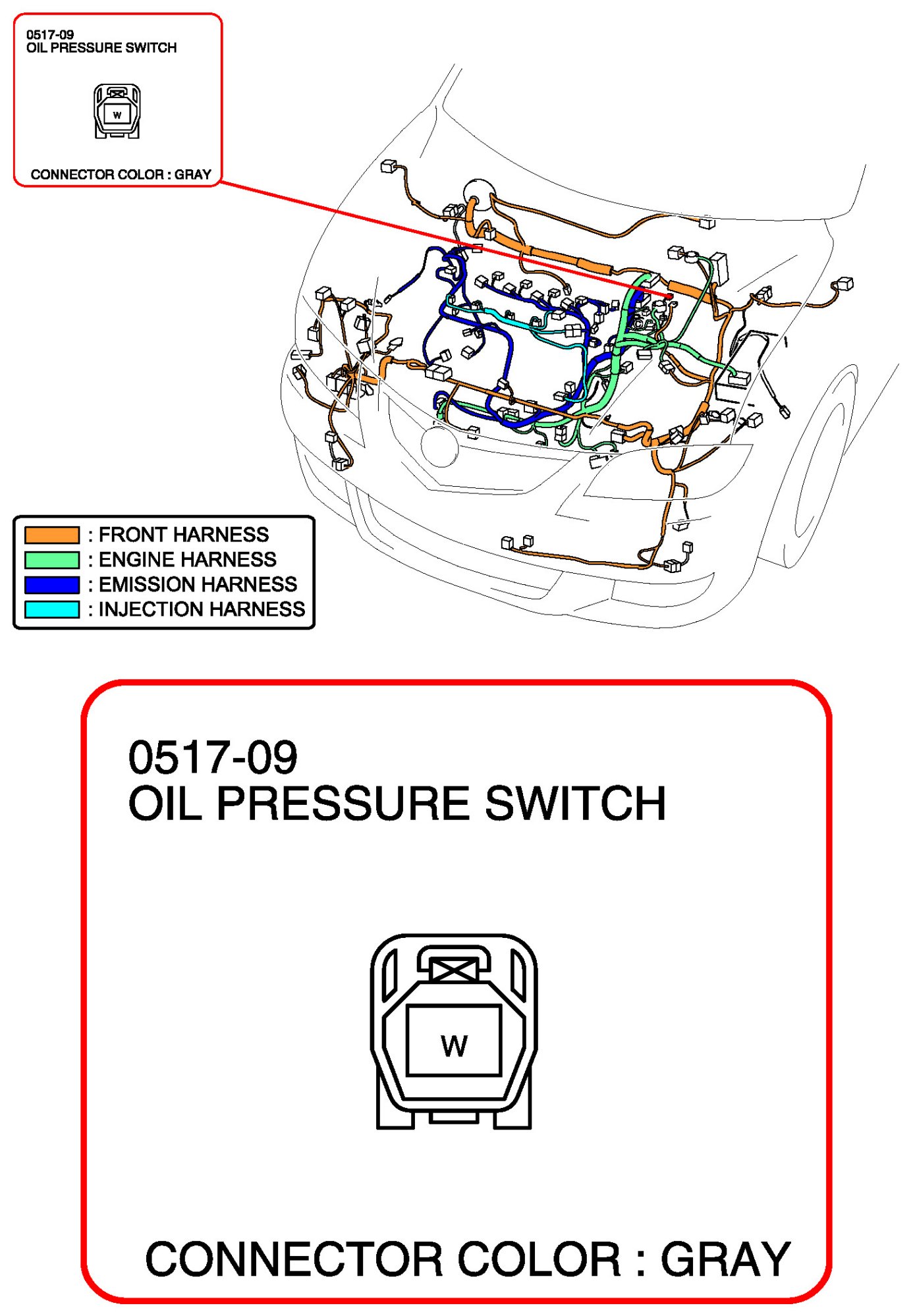 0517-09
OIL PRESSURE SWITCH

W

CONNECTOR COLOR : GRAY

: FRONT HARNESS
: ENGINE HARNESS
: EMISSION HARNESS
: INJECTION HARNESS

0517-09
OIL PRESSURE SWITCH

W

CONNECTOR COLOR : GRAY