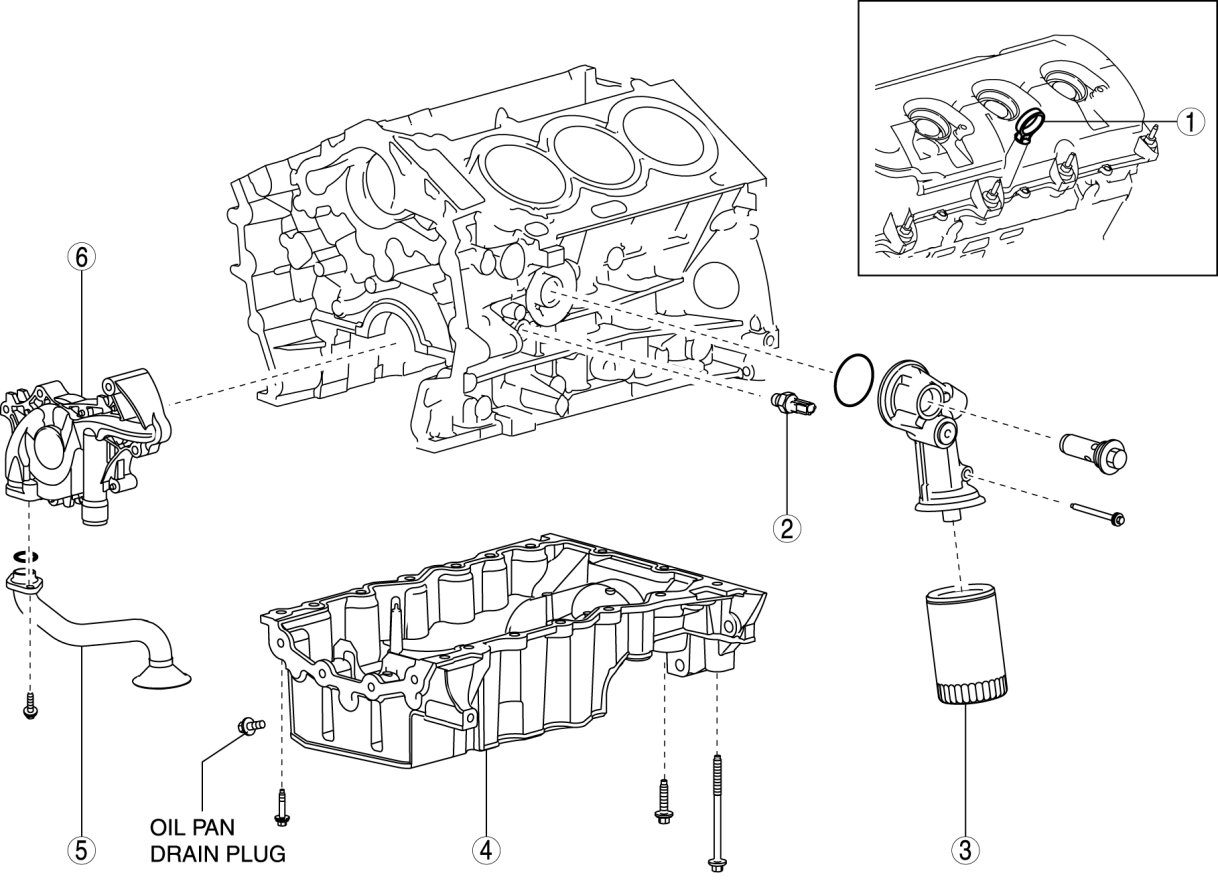 1

6

2

OIL PAN
DRAIN PLUG

5

4

3