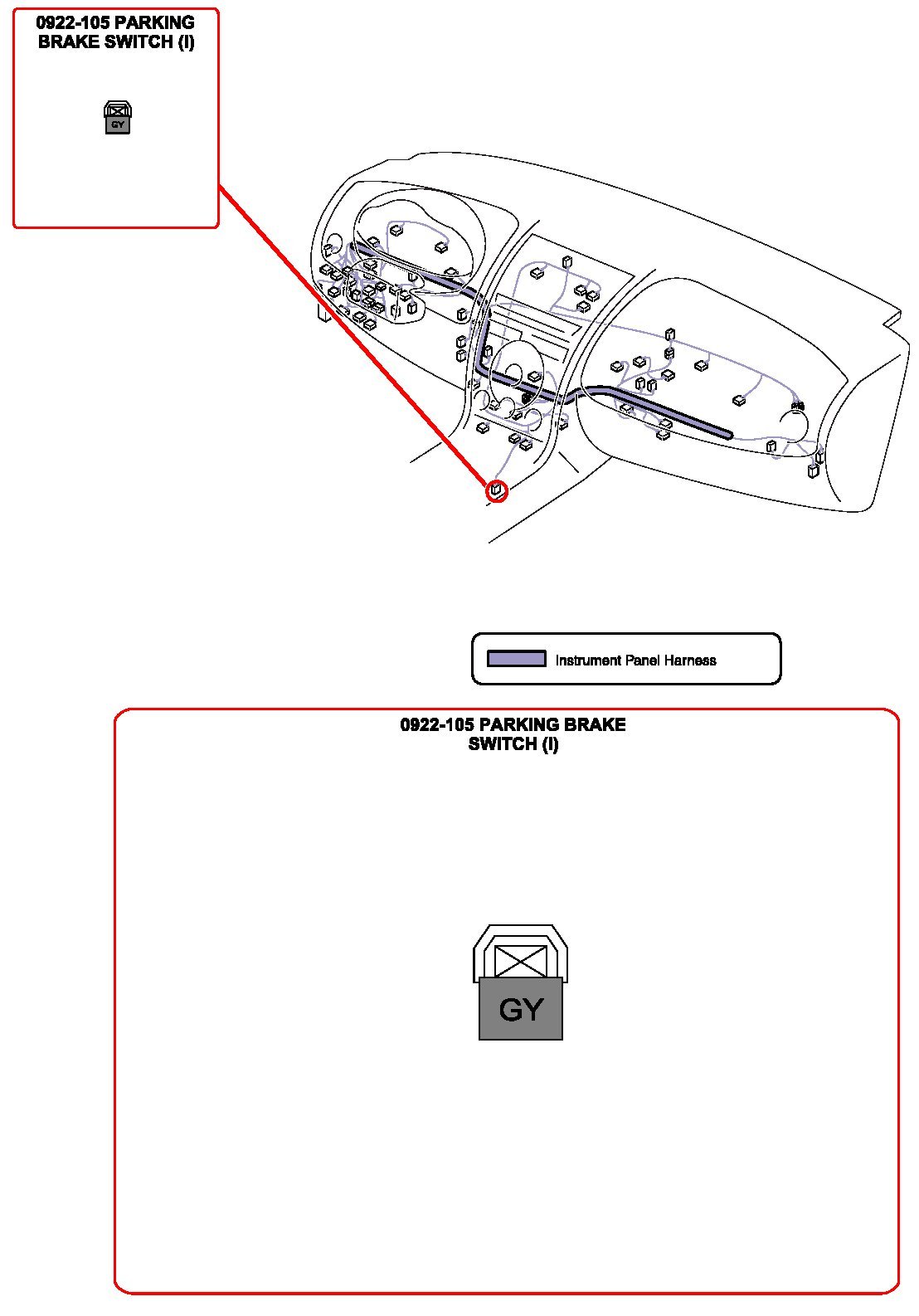 0922-105 PARKING BRAKE SWITCH (I)

GY

Instrument Panel Harness

0922-105 PARKING BRAKE SWITCH (I)

GY