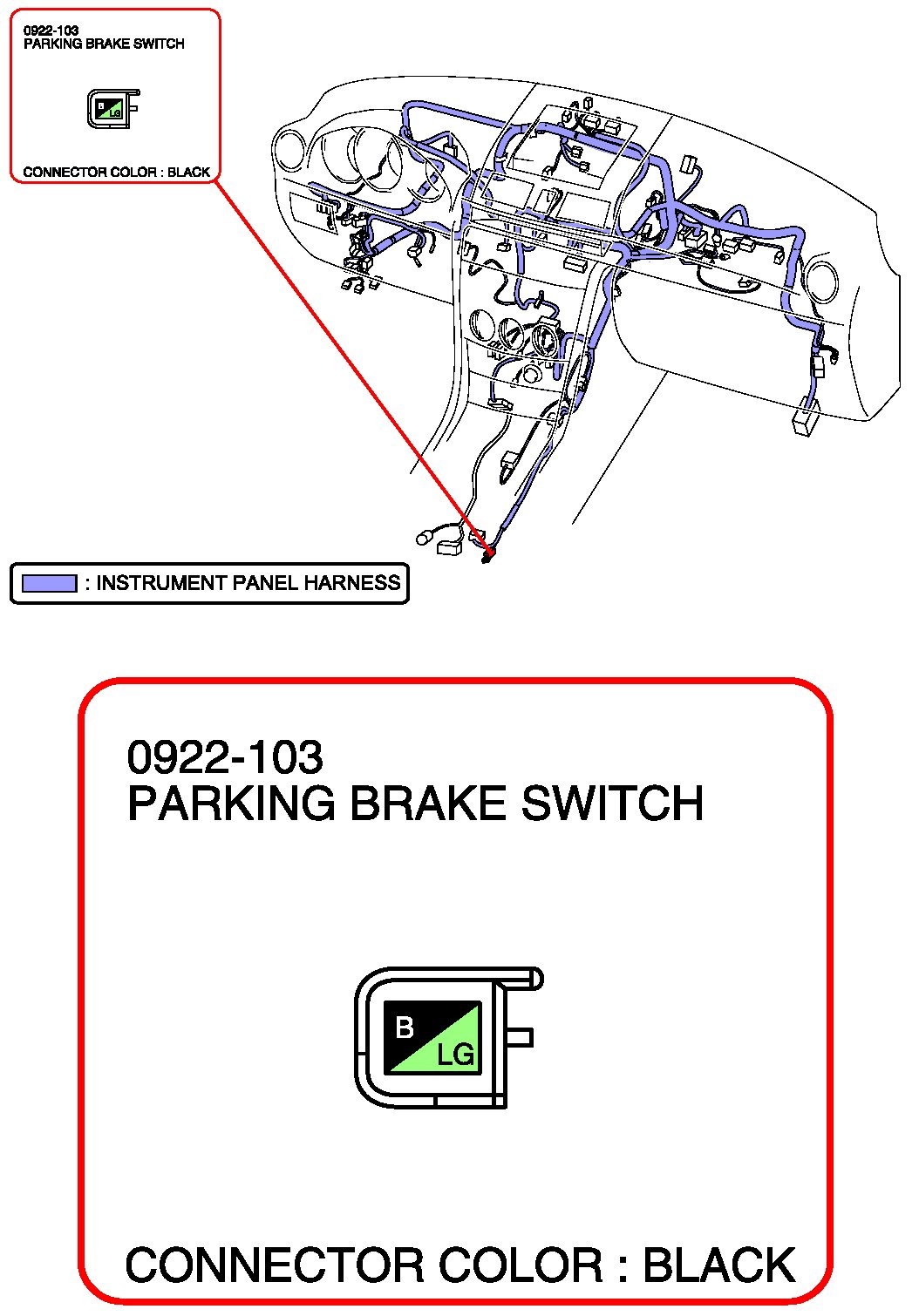 0922-103
PARKING BRAKE SWITCH

B
LG

CONNECTOR COLOR : BLACK

: INSTRUMENT PANEL HARNESS

0922-103
PARKING BRAKE SWITCH

B
LG

CONNECTOR COLOR : BLACK