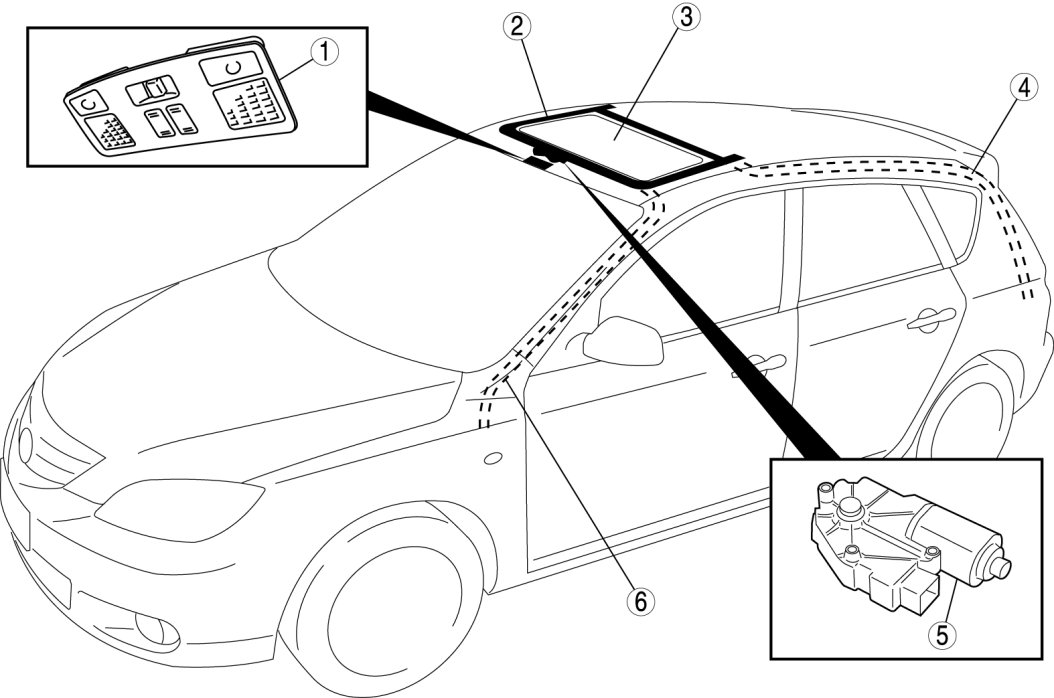 ①
②
③
④
⑤
⑥