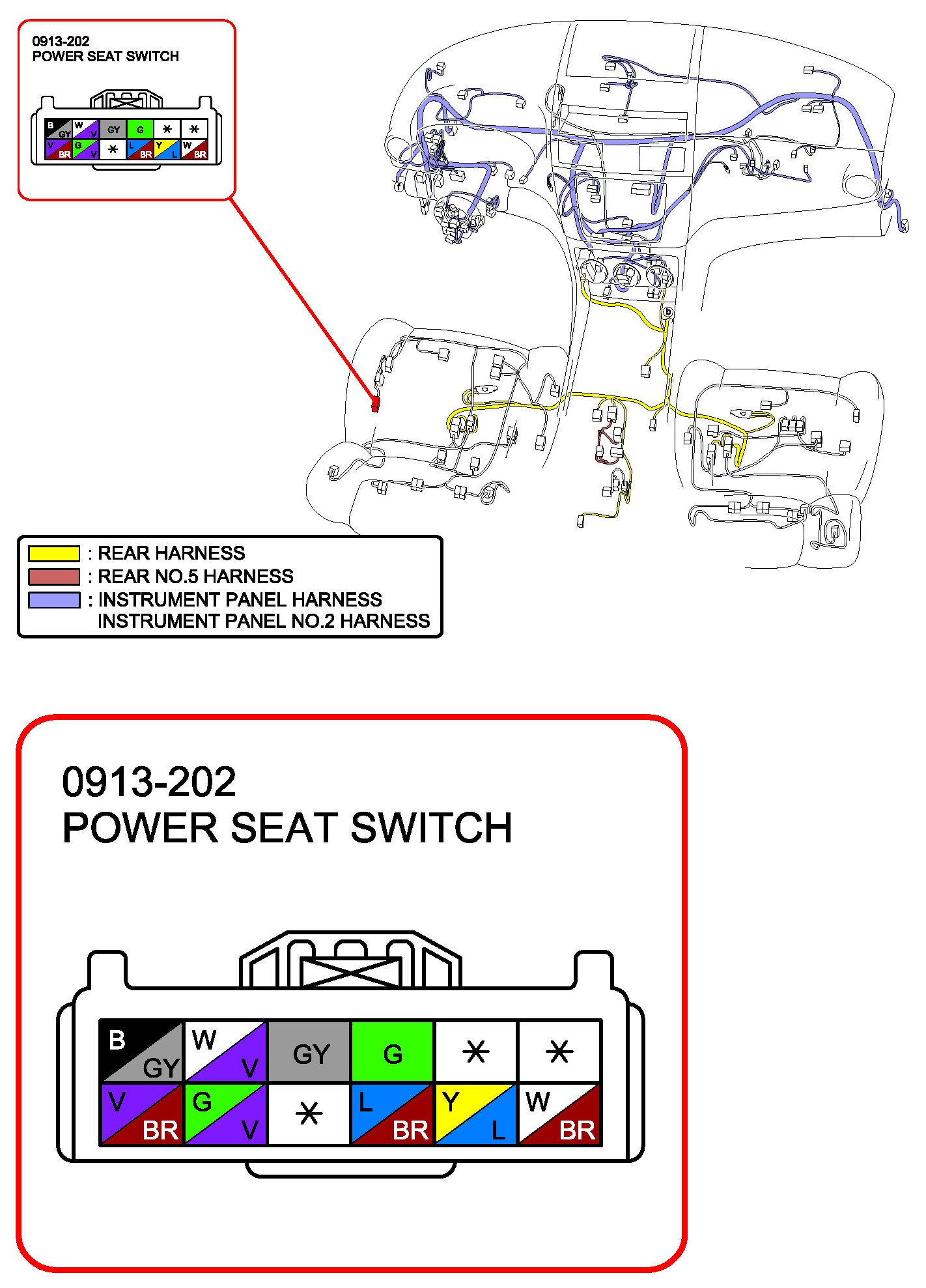 0913-202
POWER SEAT SWITCH

| B GY | W V | GY | G | * | * |
|---|---|---|---|---|---|
| V BR | G V | * | L BR | Y L | W BR |

f

b

: REAR HARNESS
: REAR NO.5 HARNESS
: INSTRUMENT PANEL HARNESS
INSTRUMENT PANEL NO.2 HARNESS

0913-202
POWER SEAT SWITCH

| B GY | W V | GY | G | * | * |
|---|---|---|---|---|---|
| V BR | G V | * | L BR | Y L | W BR |