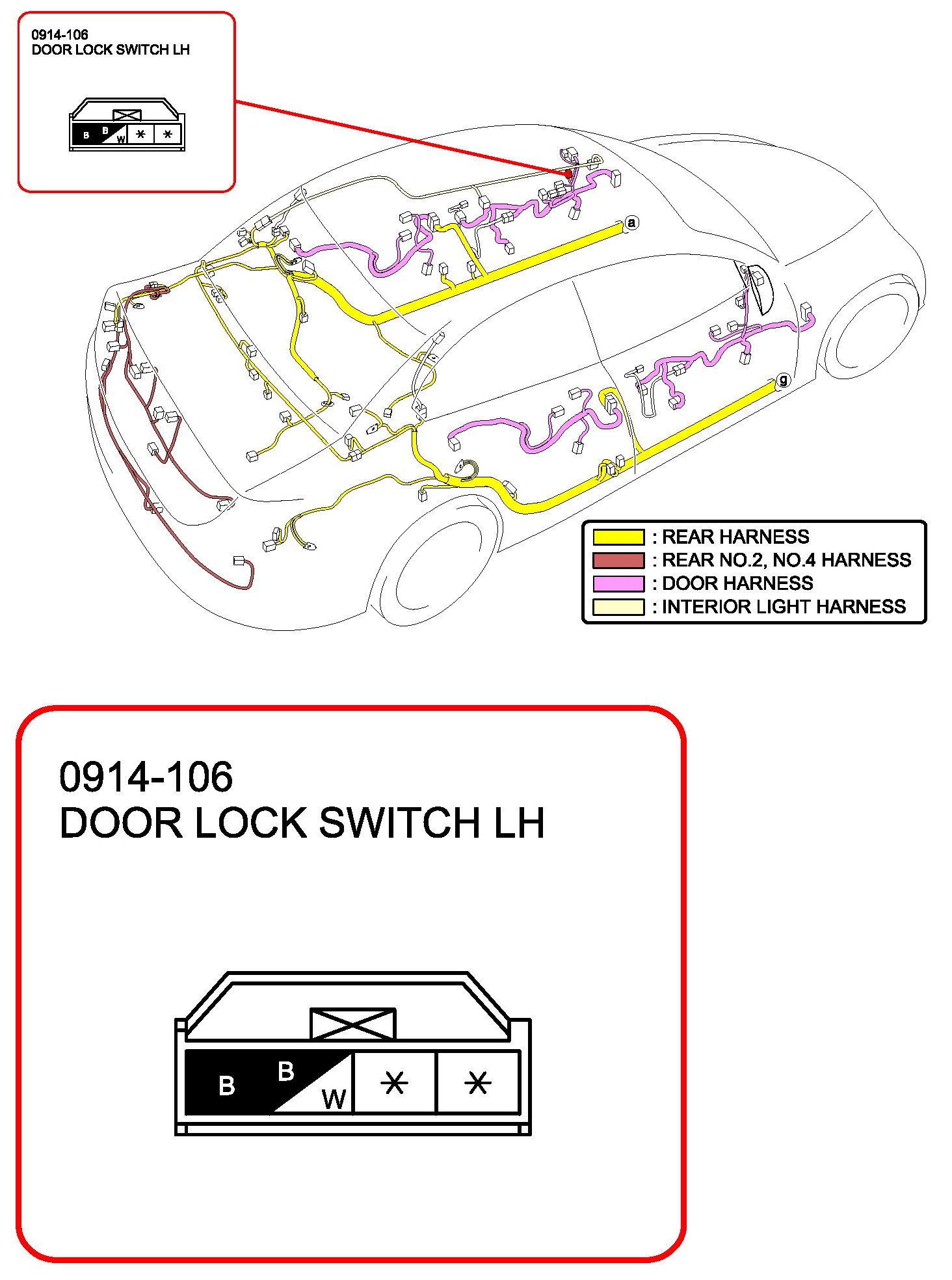 0914-106
DOOR LOCK SWITCH LH

B B W * *

a

g

: REAR HARNESS
: REAR NO.2, NO.4 HARNESS
: DOOR HARNESS
: INTERIOR LIGHT HARNESS

0914-106
DOOR LOCK SWITCH LH

B B W * *